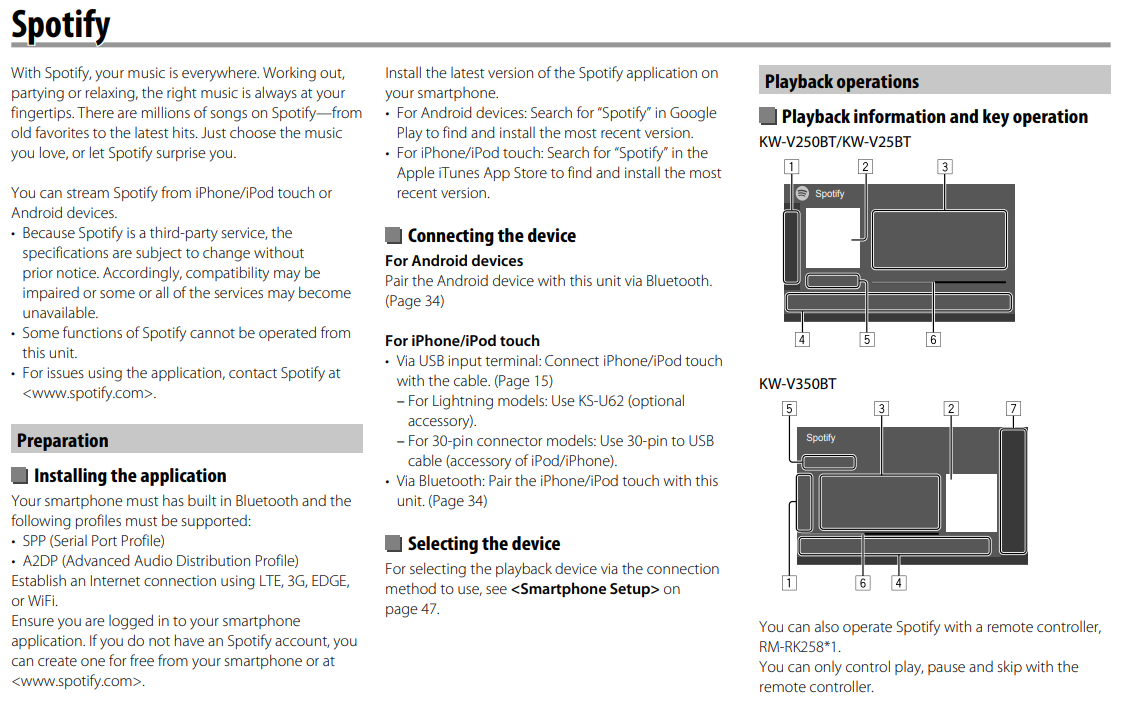 Spotify

With Spotify, your music is everywhere. Working out, partying or relaxing, the right music is always at your fingertips. There are millions of songs on Spotify—from old favorites to the latest hits. Just choose the music you love, or let Spotify surprise you.

You can stream Spotify from iPhone/iPod touch or Android devices.
• Because Spotify is a third-party service, the specifications are subject to change without prior notice. Accordingly, compatibility may be impaired or some or all of the services may become unavailable.
• Some functions of Spotify cannot be operated from this unit.
• For issues using the application, contact Spotify at <www.spotify.com>.

Preparation

Installing the application

Your smartphone must has built in Bluetooth and the following profiles must be supported:
• SPP (Serial Port Profile)
• A2DP (Advanced Audio Distribution Profile)
Establish an Internet connection using LTE, 3G, EDGE, or WiFi.
Ensure you are logged in to your smartphone application. If you do not have an Spotify account, you can create one for free from your smartphone or at <www.spotify.com>.

Install the latest version of the Spotify application on your smartphone.
• For Android devices: Search for "Spotify" in Google Play to find and install the most recent version.
• For iPhone/iPod touch: Search for "Spotify" in the Apple iTunes App Store to find and install the most recent version.

Connecting the device

For Android devices
Pair the Android device with this unit via Bluetooth. (Page 34)

For iPhone/iPod touch
• Via USB input terminal: Connect iPhone/iPod touch with the cable. (Page 15)
– For Lightning models: Use KS-U62 (optional accessory).
– For 30-pin connector models: Use 30-pin to USB cable (accessory of iPod/iPhone).
• Via Bluetooth: Pair the iPhone/iPod touch with this unit. (Page 34)

Selecting the device

For selecting the playback device via the connection method to use, see <Smartphone Setup> on page 47.

Playback operations

Playback information and key operation

KW-V250BT/KW-V25BT

1 2 3
Spotify
4 5 6

KW-V350BT

5 3 2 7
Spotify
1 6 4

You can also operate Spotify with a remote controller, RM-RK258*1.
You can only control play, pause and skip with the remote controller.