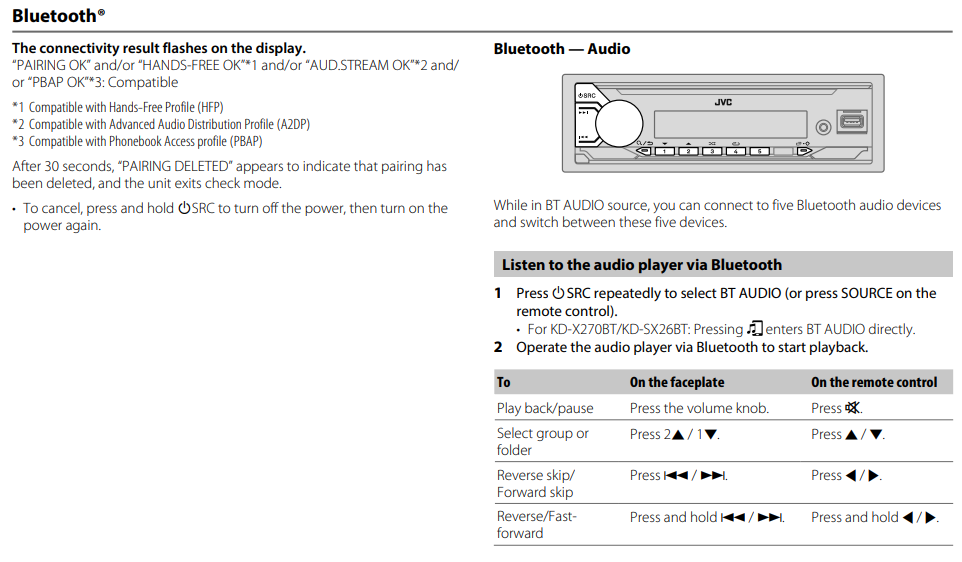 Bluetooth®

The connectivity result flashes on the display.
"PAIRING OK" and/or "HANDS-FREE OK"*1 and/or "AUD.STREAM OK"*2 and/or "PBAP OK"*3: Compatible

*1 Compatible with Hands-Free Profile (HFP)
*2 Compatible with Advanced Audio Distribution Profile (A2DP)
*3 Compatible with Phonebook Access profile (PBAP)

After 30 seconds, "PAIRING DELETED" appears to indicate that pairing has been deleted, and the unit exits check mode.

• To cancel, press and hold ⏻SRC to turn off the power, then turn on the power again.

Bluetooth — Audio

⏻SRC JVC 1 2 3 4 5

While in BT AUDIO source, you can connect to five Bluetooth audio devices and switch between these five devices.

Listen to the audio player via Bluetooth

1 Press ⏻SRC repeatedly to select BT AUDIO (or press SOURCE on the remote control).
• For KD-X270BT/KD-SX26BT: Pressing ♫ enters BT AUDIO directly.
2 Operate the audio player via Bluetooth to start playback.

| To | On the faceplate | On the remote control |
|---|---|---|
| Play back/pause | Press the volume knob. | Press 🔇. |
| Select group or folder | Press 2▲ / 1▼. | Press ▲ / ▼. |
| Reverse skip/ Forward skip | Press ⏮ / ⏭. | Press ◀ / ▶. |
| Reverse/Fast-forward | Press and hold ⏮ / ⏭. | Press and hold ◀ / ▶. |