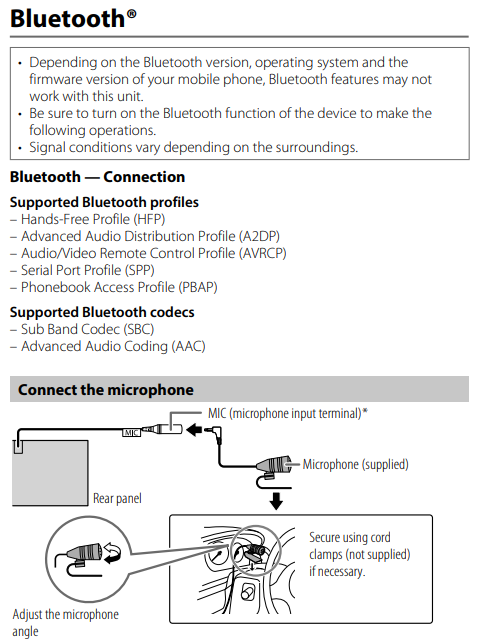 Bluetooth®

• Depending on the Bluetooth version, operating system and the firmware version of your mobile phone, Bluetooth features may not work with this unit.
• Be sure to turn on the Bluetooth function of the device to make the following operations.
• Signal conditions vary depending on the surroundings.

Bluetooth — Connection

Supported Bluetooth profiles
– Hands-Free Profile (HFP)
– Advanced Audio Distribution Profile (A2DP)
– Audio/Video Remote Control Profile (AVRCP)
– Serial Port Profile (SPP)
– Phonebook Access Profile (PBAP)

Supported Bluetooth codecs
– Sub Band Codec (SBC)
– Advanced Audio Coding (AAC)

Connect the microphone

MIC (microphone input terminal)*

MIC

Microphone (supplied)

Rear panel

Secure using cord clamps (not supplied) if necessary.

Adjust the microphone angle