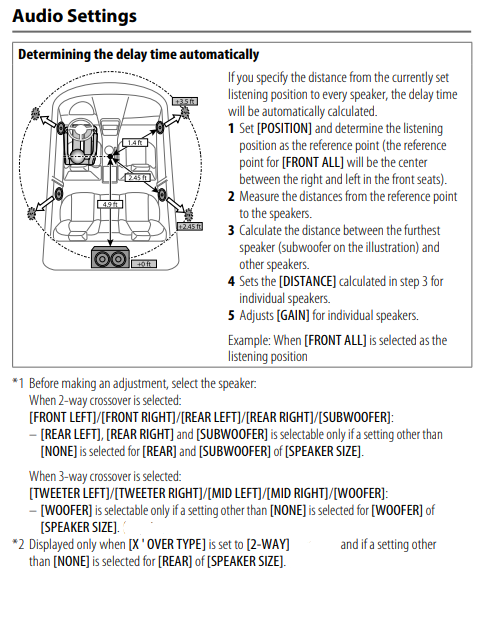 Audio Settings

Determining the delay time automatically

+3.5 ft

1.4 ft

2.45 ft

4.9 ft

+2.45 ft

+0 ft

If you specify the distance from the currently set listening position to every speaker, the delay time will be automatically calculated.

1 Set [POSITION] and determine the listening position as the reference point (the reference point for [FRONT ALL] will be the center between the right and left in the front seats).

2 Measure the distances from the reference point to the speakers.

3 Calculate the distance between the furthest speaker (subwoofer on the illustration) and other speakers.

4 Sets the [DISTANCE] calculated in step 3 for individual speakers.

5 Adjusts [GAIN] for individual speakers.

Example: When [FRONT ALL] is selected as the listening position

*1 Before making an adjustment, select the speaker:
When 2-way crossover is selected:
[FRONT LEFT]/[FRONT RIGHT]/[REAR LEFT]/[REAR RIGHT]/[SUBWOOFER]:
– [REAR LEFT], [REAR RIGHT] and [SUBWOOFER] is selectable only if a setting other than [NONE] is selected for [REAR] and [SUBWOOFER] of [SPEAKER SIZE].

When 3-way crossover is selected:
[TWEETER LEFT]/[TWEETER RIGHT]/[MID LEFT]/[MID RIGHT]/[WOOFER]:
– [WOOFER] is selectable only if a setting other than [NONE] is selected for [WOOFER] of [SPEAKER SIZE].

*2 Displayed only when [X ' OVER TYPE] is set to [2-WAY] and if a setting other than [NONE] is selected for [REAR] of [SPEAKER SIZE].