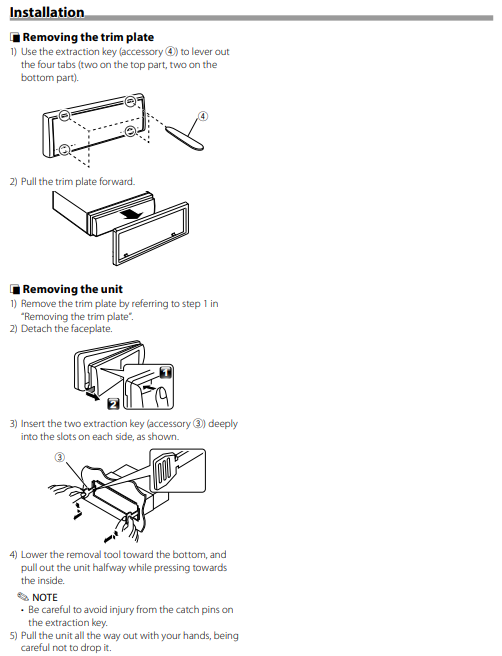 Installation

Removing the trim plate

1) Use the extraction key (accessory ④) to lever out the four tabs (two on the top part, two on the bottom part).

④

2) Pull the trim plate forward.

Removing the unit

1) Remove the trim plate by referring to step 1 in "Removing the trim plate".
2) Detach the faceplate.

1

2

3) Insert the two extraction key (accessory ③) deeply into the slots on each side, as shown.

③

4) Lower the removal tool toward the bottom, and pull out the unit halfway while pressing towards the inside.

NOTE
• Be careful to avoid injury from the catch pins on the extraction key.

5) Pull the unit all the way out with your hands, being careful not to drop it.