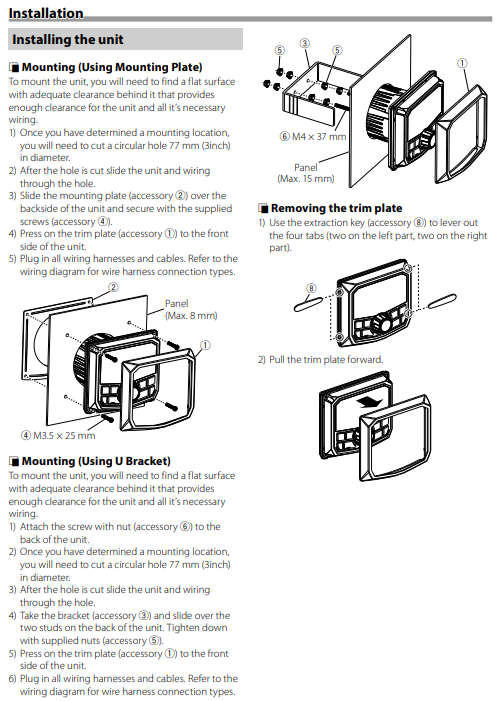 Installation

Installing the unit

Mounting (Using Mounting Plate)
To mount the unit, you will need to find a flat surface with adequate clearance behind it that provides enough clearance for the unit and all it's necessary wiring.
1) Once you have determined a mounting location, you will need to cut a circular hole 77 mm (3inch) in diameter.
2) After the hole is cut slide the unit and wiring through the hole.
3) Slide the mounting plate (accessory ②) over the backside of the unit and secure with the supplied screws (accessory ④).
4) Press on the trim plate (accessory ①) to the front side of the unit.
5) Plug in all wiring harnesses and cables. Refer to the wiring diagram for wire harness connection types.

②
Panel (Max. 8 mm)
①
④ M3.5 × 25 mm

Mounting (Using U Bracket)
To mount the unit, you will need to find a flat surface with adequate clearance behind it that provides enough clearance for the unit and all it's necessary wiring.
1) Attach the screw with nut (accessory ⑥) to the back of the unit.
2) Once you have determined a mounting location, you will need to cut a circular hole 77 mm (3inch) in diameter.
3) After the hole is cut slide the unit and wiring through the hole.
4) Take the bracket (accessory ③) and slide over the two studs on the back of the unit. Tighten down with supplied nuts (accessory ⑤).
5) Press on the trim plate (accessory ①) to the front side of the unit.
6) Plug in all wiring harnesses and cables. Refer to the wiring diagram for wire harness connection types.

⑤ ③ ⑤
①
⑥ M4 × 37 mm
Panel (Max. 15 mm)

Removing the trim plate
1) Use the extraction key (accessory ⑧) to lever out the four tabs (two on the left part, two on the right part).

⑧

2) Pull the trim plate forward.