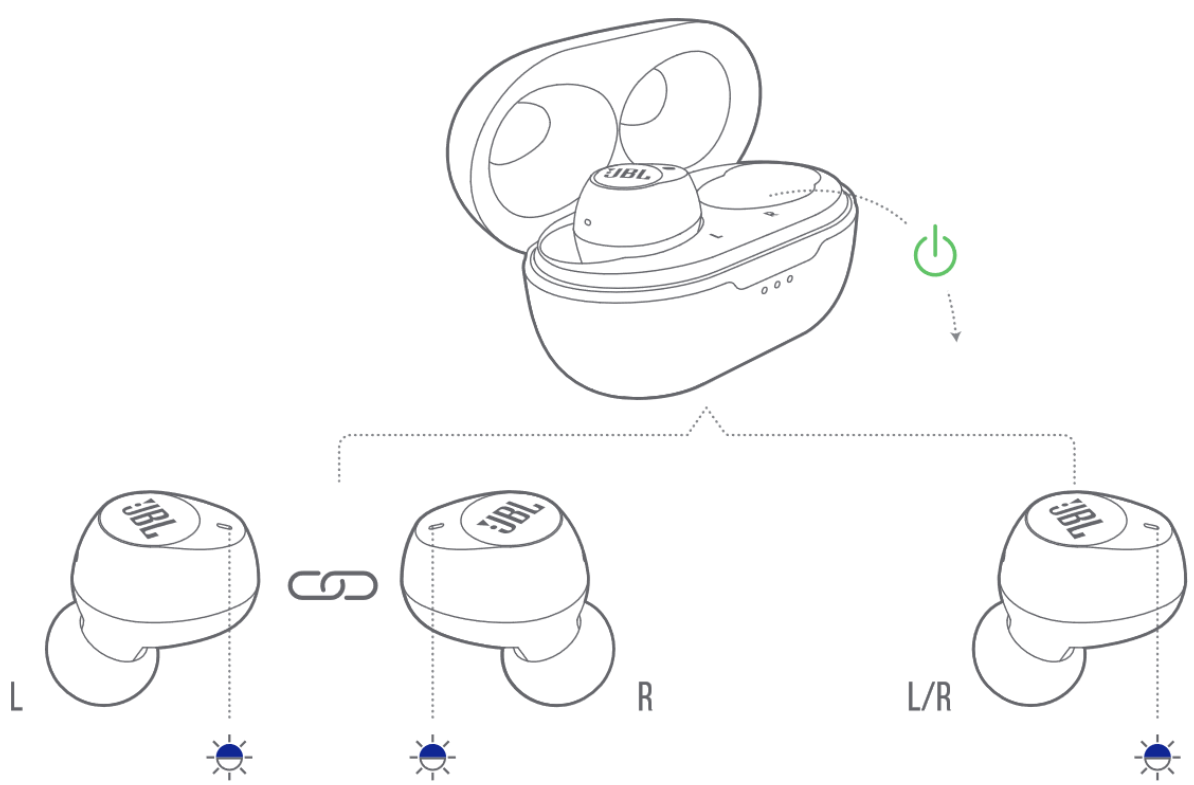 JBL
L
R
JBL
JBL
JBL
L
R
L/R