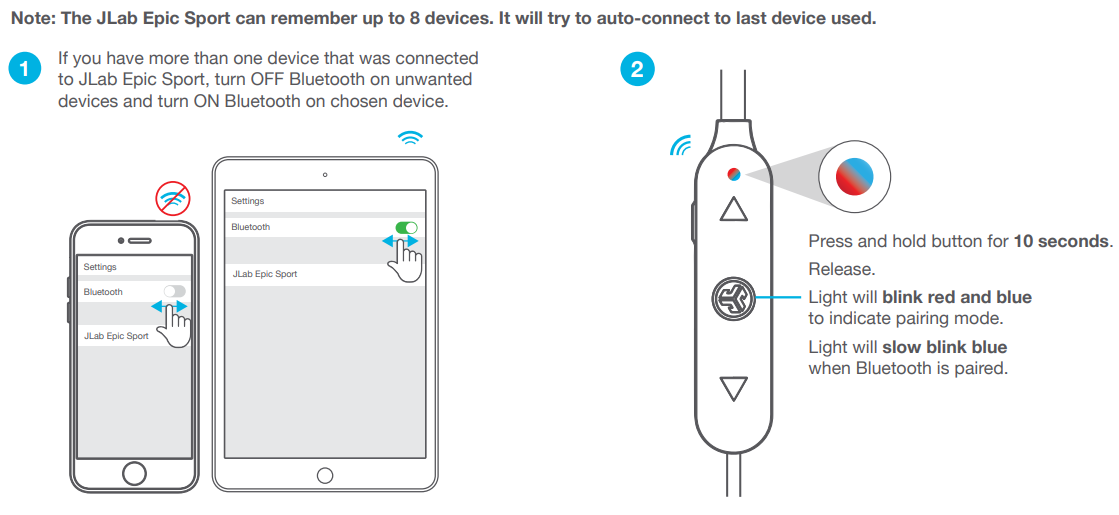 Note: The JLab Epic Sport can remember up to 8 devices. It will try to auto-connect to last device used.

1 If you have more than one device that was connected to JLab Epic Sport, turn OFF Bluetooth on unwanted devices and turn ON Bluetooth on chosen device.

Settings
Bluetooth
JLab Epic Sport

Settings
Bluetooth
JLab Epic Sport

2

Press and hold button for 10 seconds.
Release.
Light will blink red and blue to indicate pairing mode.
Light will slow blink blue when Bluetooth is paired.