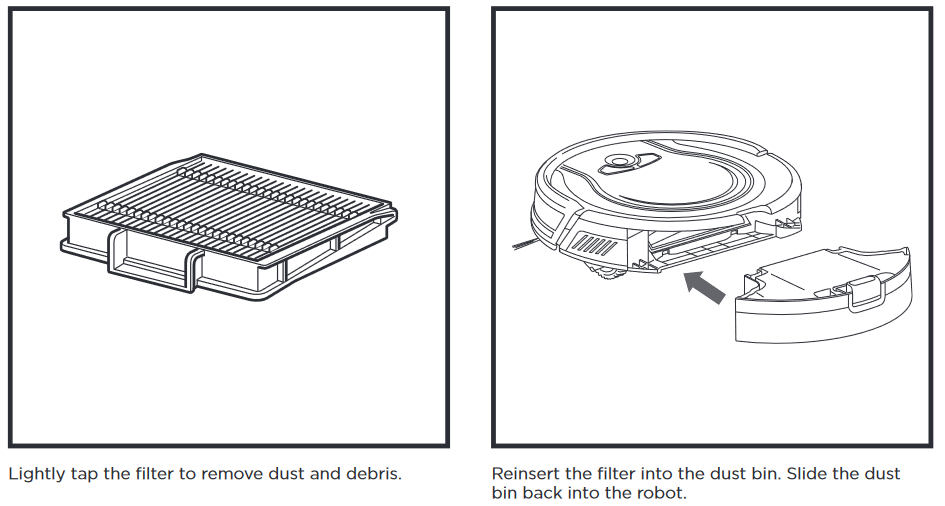 Lightly tap the filter to remove dust and debris.

Reinsert the filter into the dust bin. Slide the dust bin back into the robot.