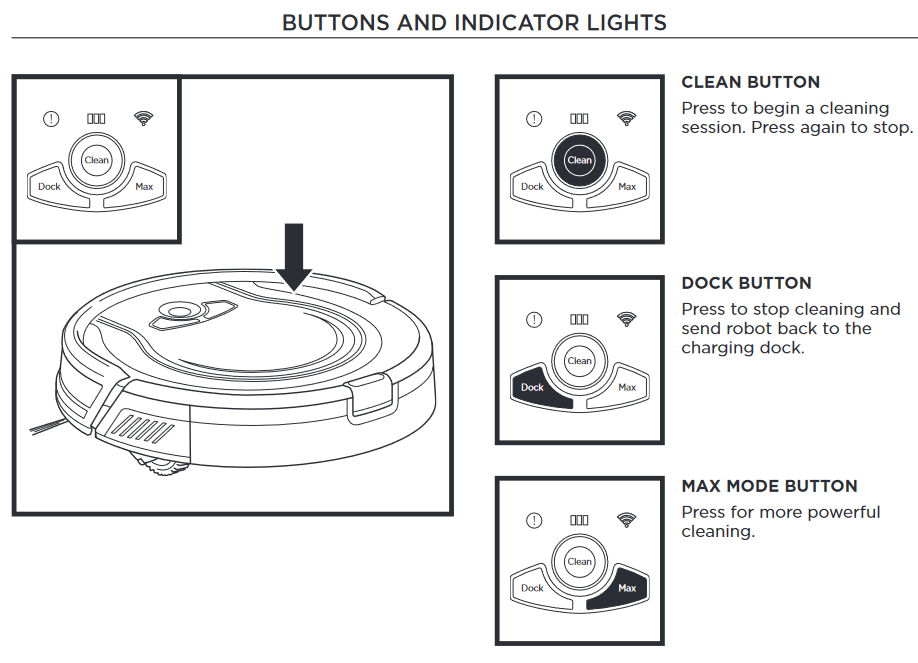 BUTTONS AND INDICATOR LIGHTS

Clean
Dock
Max

Clean
Dock
Max

CLEAN BUTTON
Press to begin a cleaning session. Press again to stop.

Clean
Dock
Max

DOCK BUTTON
Press to stop cleaning and send robot back to the charging dock.

Clean
Dock
Max

MAX MODE BUTTON
Press for more powerful cleaning.