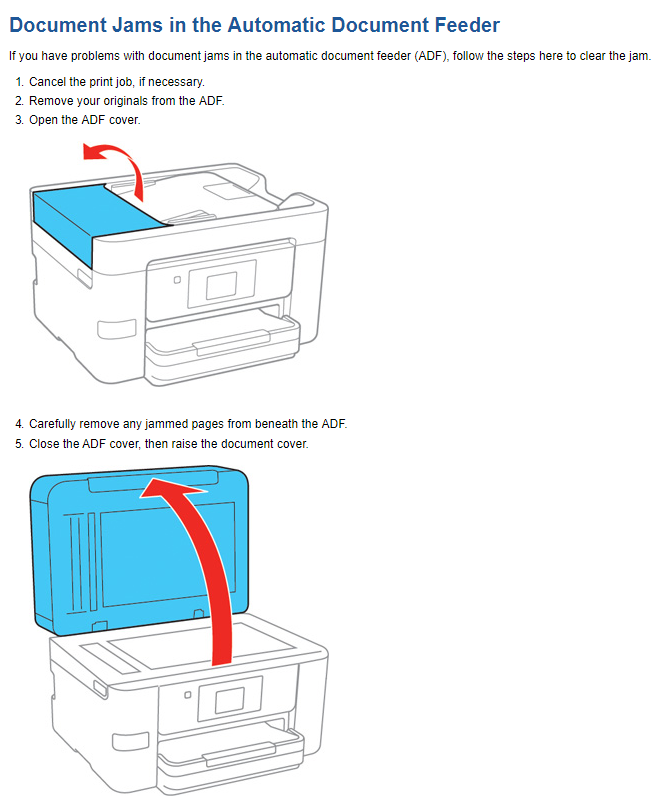 Document Jams in the Automatic Document Feeder

If you have problems with document jams in the automatic document feeder (ADF), follow the steps here to clear the jam.

1. Cancel the print job, if necessary.
2. Remove your originals from the ADF.
3. Open the ADF cover.

4. Carefully remove any jammed pages from beneath the ADF.
5. Close the ADF cover, then raise the document cover.