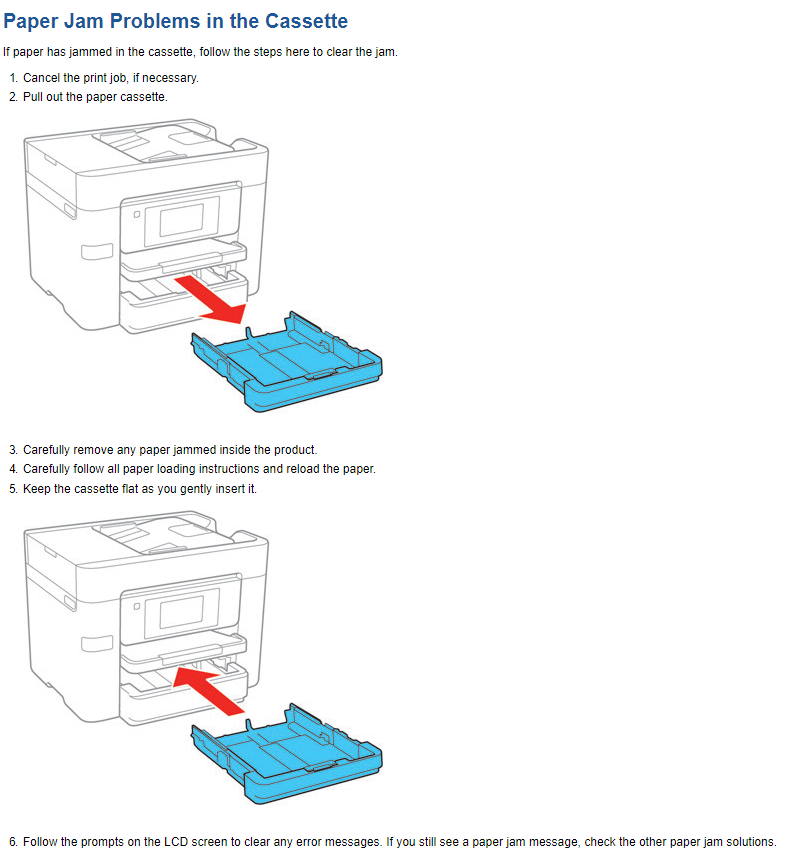 Paper Jam Problems in the Cassette

If paper has jammed in the cassette, follow the steps here to clear the jam.

1. Cancel the print job, if necessary.
2. Pull out the paper cassette.

3. Carefully remove any paper jammed inside the product.
4. Carefully follow all paper loading instructions and reload the paper.
5. Keep the cassette flat as you gently insert it.

6. Follow the prompts on the LCD screen to clear any error messages. If you still see a paper jam message, check the other paper jam solutions.