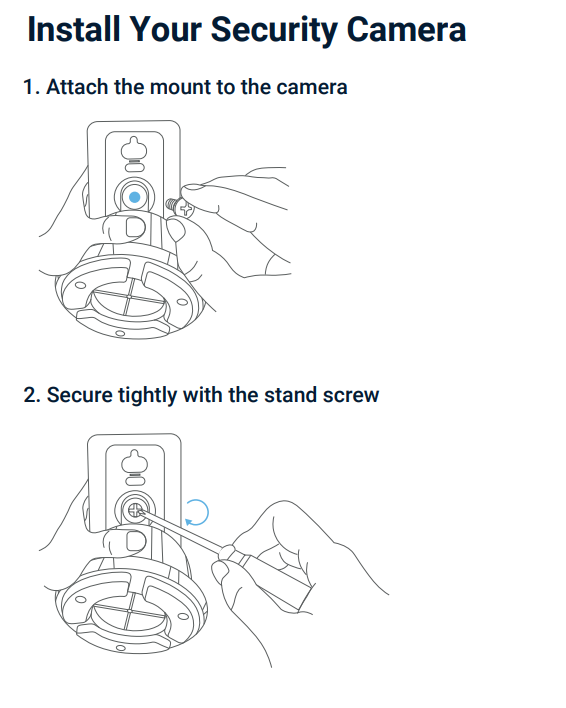 Install Your Security Camera

1. Attach the mount to the camera

2. Secure tightly with the stand screw