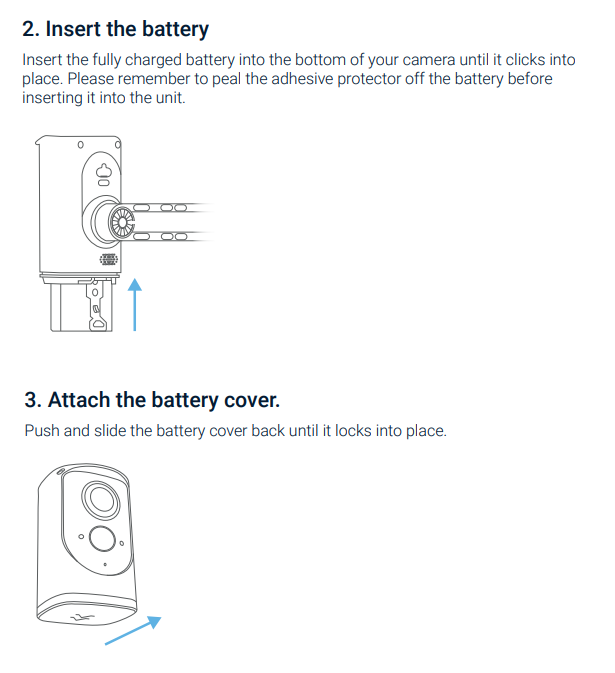 2. Insert the battery

Insert the fully charged battery into the bottom of your camera until it clicks into place. Please remember to peal the adhesive protector off the battery before inserting it into the unit.

3. Attach the battery cover.

Push and slide the battery cover back until it locks into place.