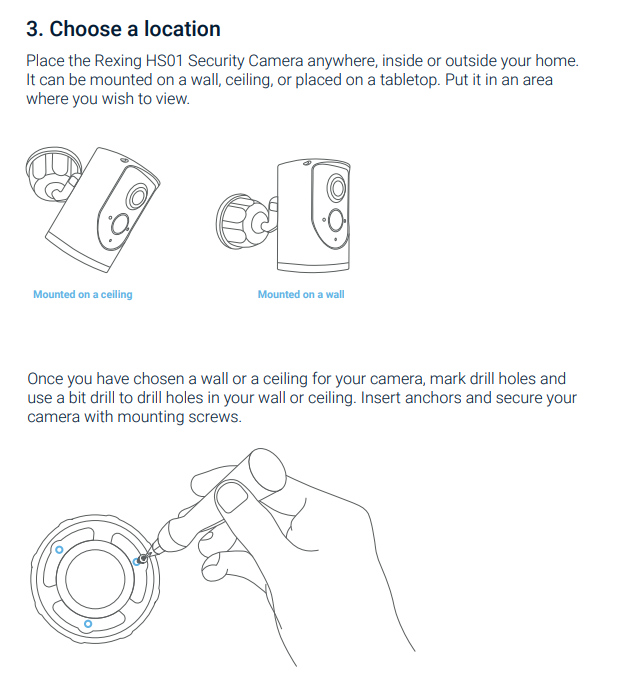 3. Choose a location

Place the Rexing HS01 Security Camera anywhere, inside or outside your home. It can be mounted on a wall, ceiling, or placed on a tabletop. Put it in an area where you wish to view.

Mounted on a ceiling

Mounted on a wall

Once you have chosen a wall or a ceiling for your camera, mark drill holes and use a bit drill to drill holes in your wall or ceiling. Insert anchors and secure your camera with mounting screws.