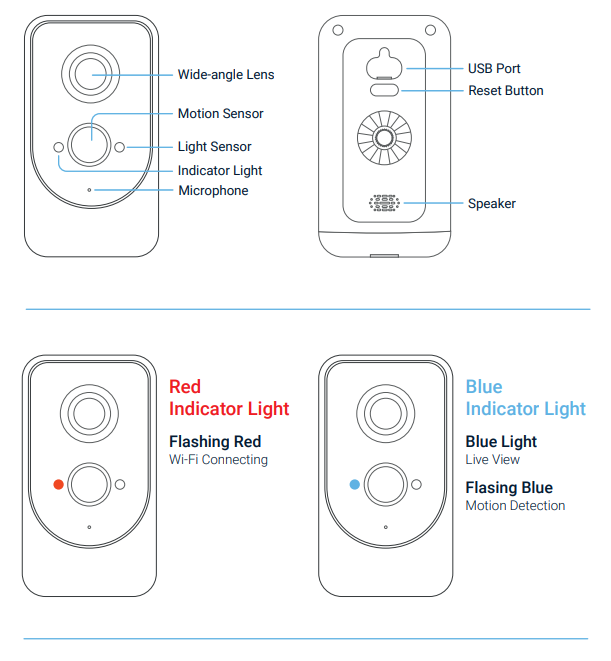 Wide-angle Lens
Motion Sensor
Light Sensor
Indicator Light
Microphone

USB Port
Reset Button
Speaker

Red
Indicator Light

Flashing Red
Wi-Fi Connecting

Blue
Indicator Light

Blue Light
Live View

Flasing Blue
Motion Detection