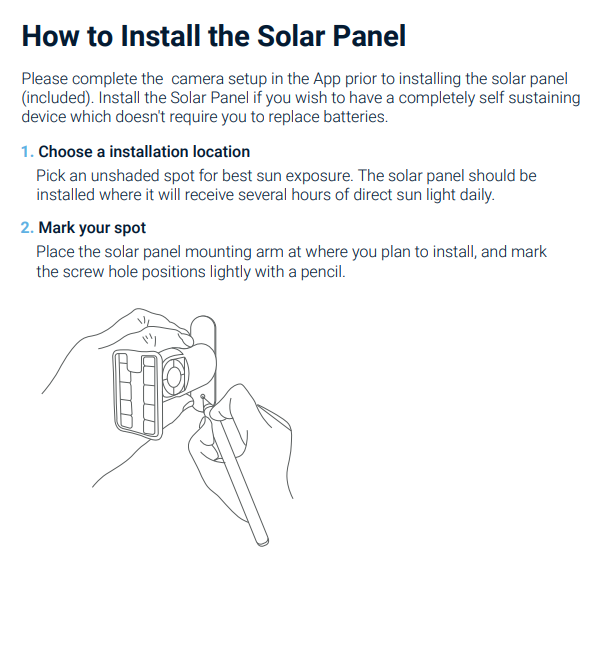 How to Install the Solar Panel

Please complete the camera setup in the App prior to installing the solar panel (included). Install the Solar Panel if you wish to have a completely self sustaining device which doesn't require you to replace batteries.

1. Choose a installation location
Pick an unshaded spot for best sun exposure. The solar panel should be installed where it will receive several hours of direct sun light daily.

2. Mark your spot
Place the solar panel mounting arm at where you plan to install, and mark the screw hole positions lightly with a pencil.