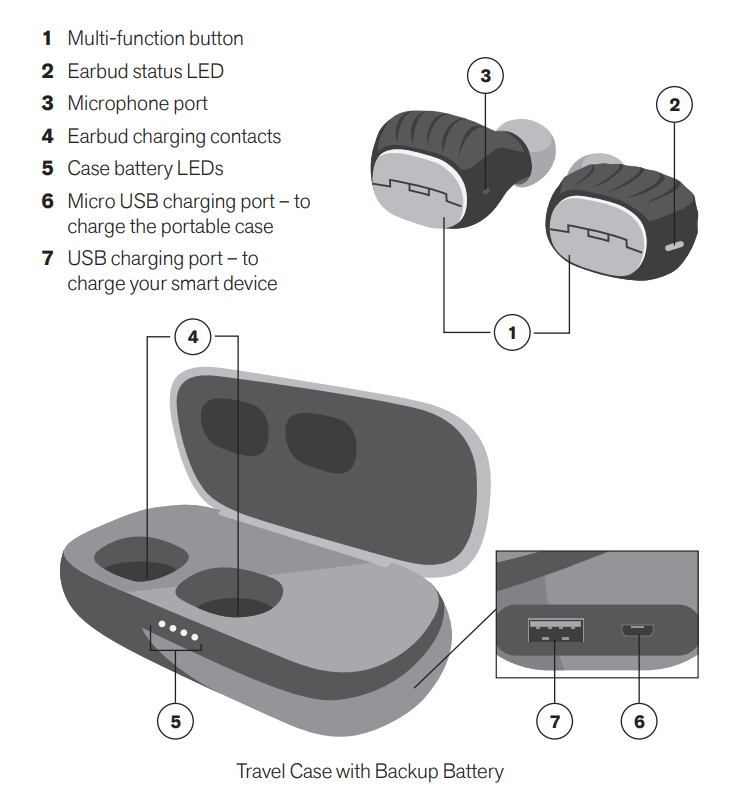 1 Multi-function button
2 Earbud status LED
3 Microphone port
4 Earbud charging contacts
5 Case battery LEDs
6 Micro USB charging port – to charge the portable case
7 USB charging port – to charge your smart device

3
2
1
4
5
7
6

Travel Case with Backup Battery