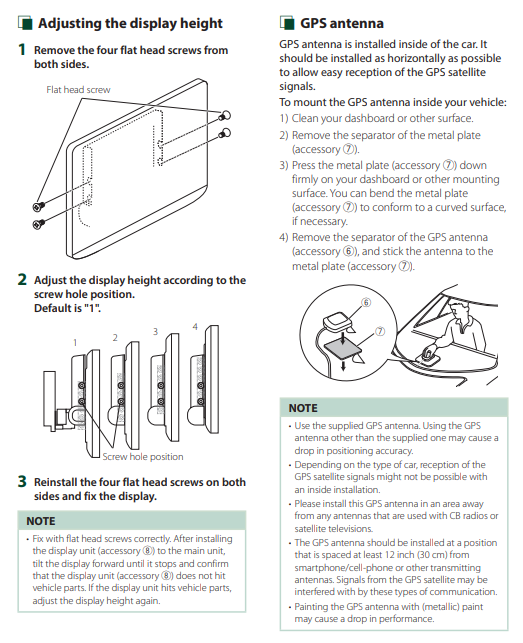 Adjusting the display height

1 Remove the four flat head screws from both sides.

Flat head screw

2 Adjust the display height according to the screw hole position.
Default is "1".

1 2 3 4

Screw hole position

3 Reinstall the four flat head screws on both sides and fix the display.

NOTE

• Fix with flat head screws correctly. After installing the display unit (accessory ⑧) to the main unit, tilt the display forward until it stops and confirm that the display unit (accessory ⑧) does not hit vehicle parts. If the display unit hits vehicle parts, adjust the display height again.

GPS antenna

GPS antenna is installed inside of the car. It should be installed as horizontally as possible to allow easy reception of the GPS satellite signals.

To mount the GPS antenna inside your vehicle:

1) Clean your dashboard or other surface.

2) Remove the separator of the metal plate (accessory ⑦).

3) Press the metal plate (accessory ⑦) down firmly on your dashboard or other mounting surface. You can bend the metal plate (accessory ⑦) to conform to a curved surface, if necessary.

4) Remove the separator of the GPS antenna (accessory ⑥), and stick the antenna to the metal plate (accessory ⑦).

⑥
⑦

NOTE

• Use the supplied GPS antenna. Using the GPS antenna other than the supplied one may cause a drop in positioning accuracy.
• Depending on the type of car, reception of the GPS satellite signals might not be possible with an inside installation.
• Please install this GPS antenna in an area away from any antennas that are used with CB radios or satellite televisions.
• The GPS antenna should be installed at a position that is spaced at least 12 inch (30 cm) from smartphone/cell-phone or other transmitting antennas. Signals from the GPS satellite may be interfered with by these types of communication.
• Painting the GPS antenna with (metallic) paint may cause a drop in performance.