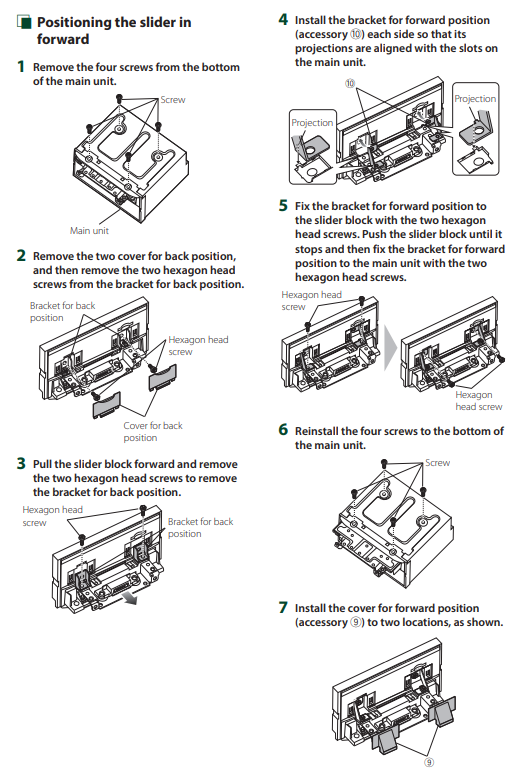 Positioning the slider in forward

1 Remove the four screws from the bottom of the main unit.

Screw

Main unit

2 Remove the two cover for back position, and then remove the two hexagon head screws from the bracket for back position.

Bracket for back position

Hexagon head screw

Cover for back position

3 Pull the slider block forward and remove the two hexagon head screws to remove the bracket for back position.

Hexagon head screw

Bracket for back position

4 Install the bracket for forward position (accessory ⑩) each side so that its projections are aligned with the slots on the main unit.

⑩

Projection

Projection

5 Fix the bracket for forward position to the slider block with the two hexagon head screws. Push the slider block until it stops and then fix the bracket for forward position to the main unit with the two hexagon head screws.

Hexagon head screw

Hexagon head screw

6 Reinstall the four screws to the bottom of the main unit.

Screw

7 Install the cover for forward position (accessory ⑨) to two locations, as shown.

⑨