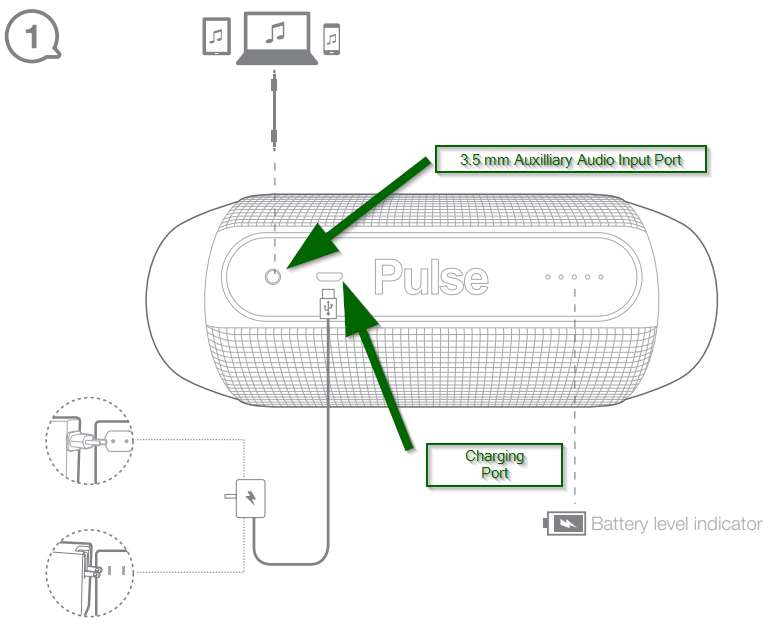 1

3.5 mm Auxilliary Audio Input Port

Pulse

Charging Port

Battery level indicator