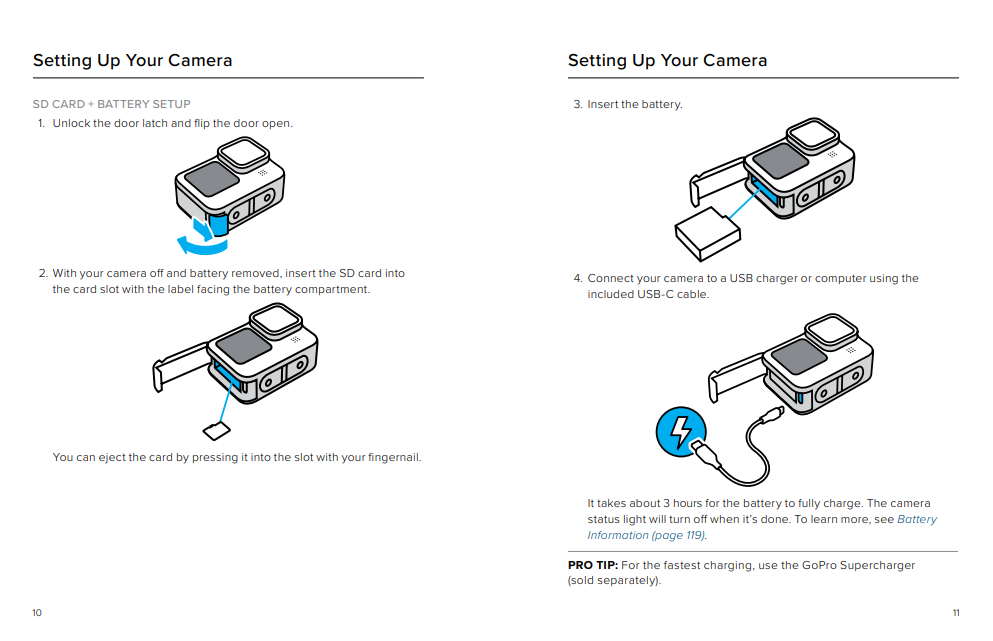 Setting Up Your Camera

SD CARD + BATTERY SETUP

1. Unlock the door latch and flip the door open.

2. With your camera off and battery removed, insert the SD card into the card slot with the label facing the battery compartment.

You can eject the card by pressing it into the slot with your fingernail.

10

Setting Up Your Camera

3. Insert the battery.

4. Connect your camera to a USB charger or computer using the included USB-C cable.

It takes about 3 hours for the battery to fully charge. The camera status light will turn off when it's done. To learn more, see Battery Information (page 119).

PRO TIP: For the fastest charging, use the GoPro Supercharger (sold separately).

11