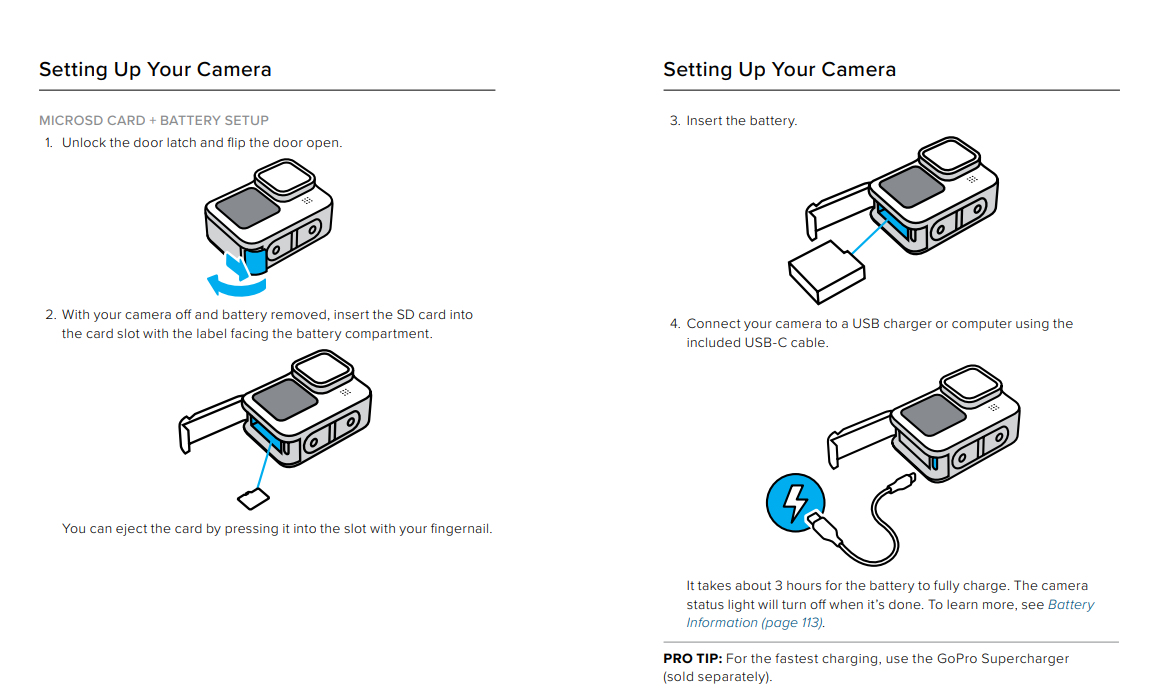 Setting Up Your Camera

MICROSD CARD + BATTERY SETUP

1. Unlock the door latch and flip the door open.

2. With your camera off and battery removed, insert the SD card into the card slot with the label facing the battery compartment.

You can eject the card by pressing it into the slot with your fingernail.

Setting Up Your Camera

3. Insert the battery.

4. Connect your camera to a USB charger or computer using the included USB-C cable.

It takes about 3 hours for the battery to fully charge. The camera status light will turn off when it's done. To learn more, see Battery Information (page 113).

PRO TIP: For the fastest charging, use the GoPro Supercharger (sold separately).