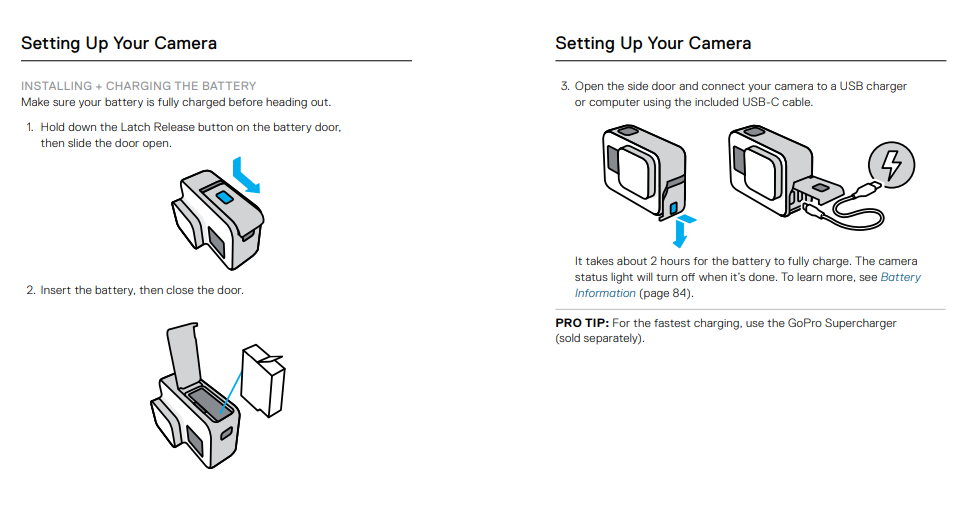 Setting Up Your Camera

INSTALLING + CHARGING THE BATTERY
Make sure your battery is fully charged before heading out.

1. Hold down the Latch Release button on the battery door, then slide the door open.

2. Insert the battery, then close the door.

Setting Up Your Camera

3. Open the side door and connect your camera to a USB charger or computer using the included USB-C cable.

It takes about 2 hours for the battery to fully charge. The camera status light will turn off when it's done. To learn more, see Battery Information (page 84).

PRO TIP: For the fastest charging, use the GoPro Supercharger (sold separately).