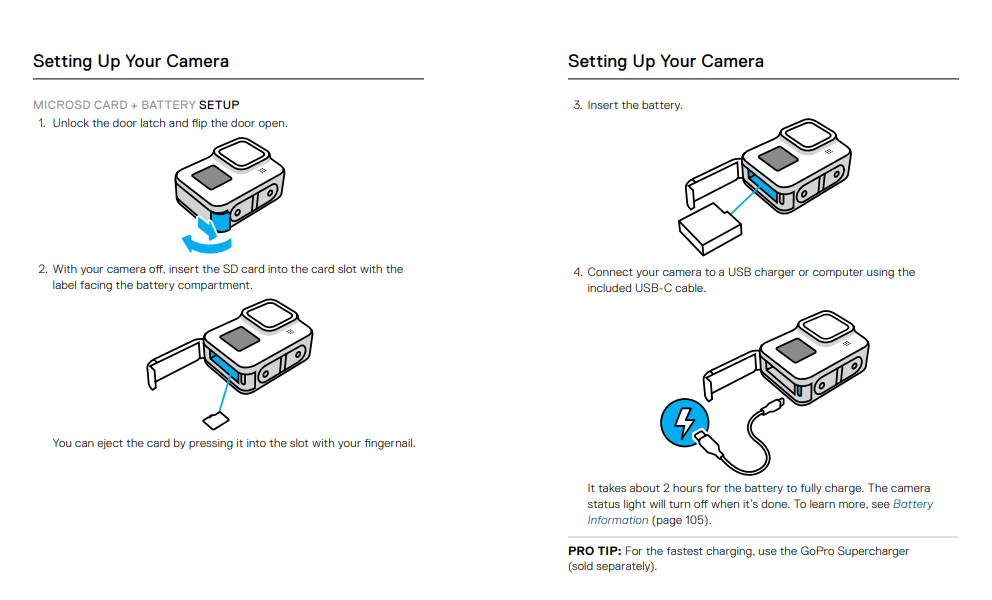 Setting Up Your Camera

MICROSD CARD + BATTERY SETUP

1. Unlock the door latch and flip the door open.

2. With your camera off, insert the SD card into the card slot with the label facing the battery compartment.

You can eject the card by pressing it into the slot with your fingernail.

Setting Up Your Camera

3. Insert the battery.

4. Connect your camera to a USB charger or computer using the included USB-C cable.

It takes about 2 hours for the battery to fully charge. The camera status light will turn off when it's done. To learn more, see Battery Information (page 105).

PRO TIP: For the fastest charging, use the GoPro Supercharger (sold separately).