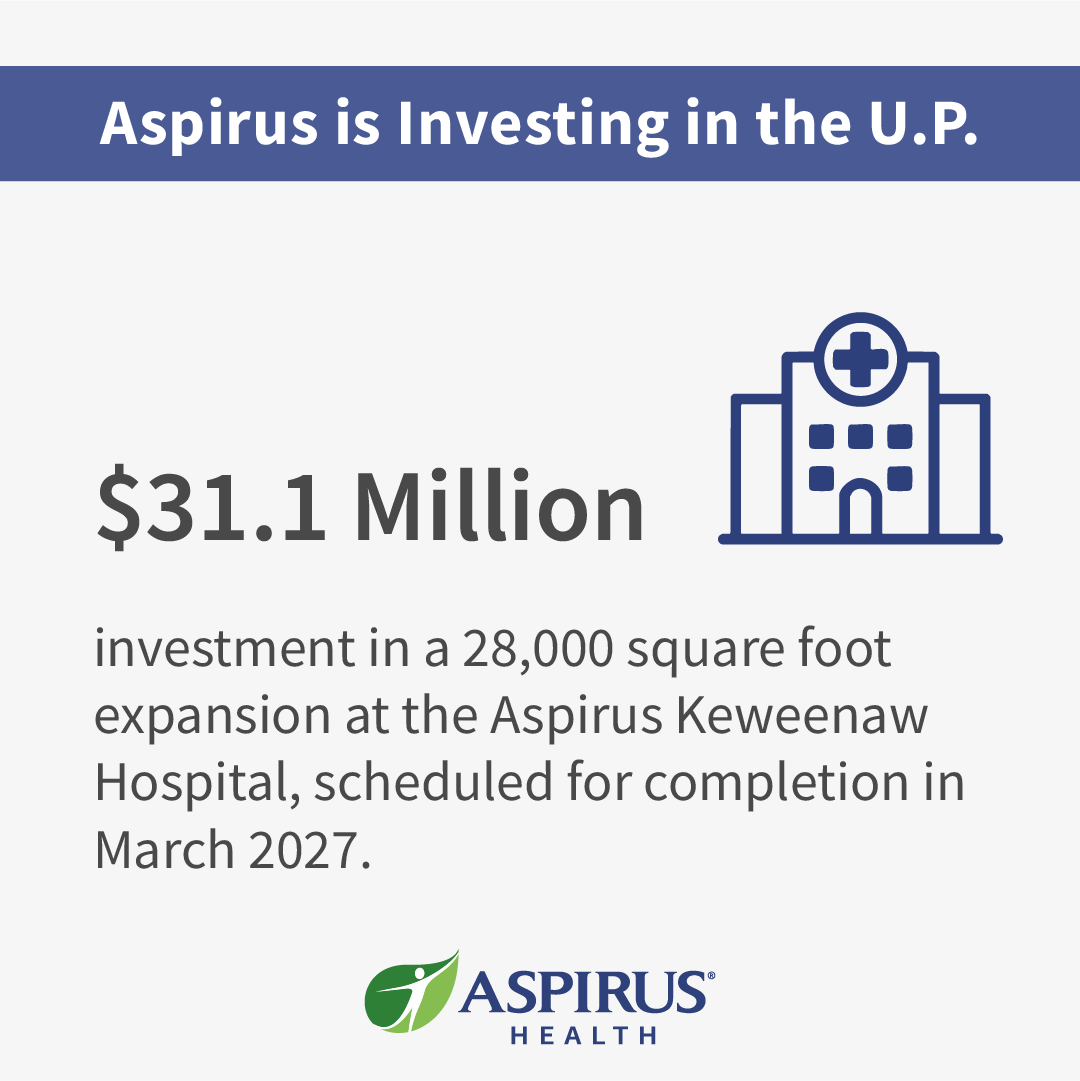 Aspirus is Investing in the U.P.

\$31.1 Million

investment in a 28,000 square foot expansion at the Aspirus Keweenaw Hospital, scheduled for completion in March 2027.

ASPIRUS®
HEALTH