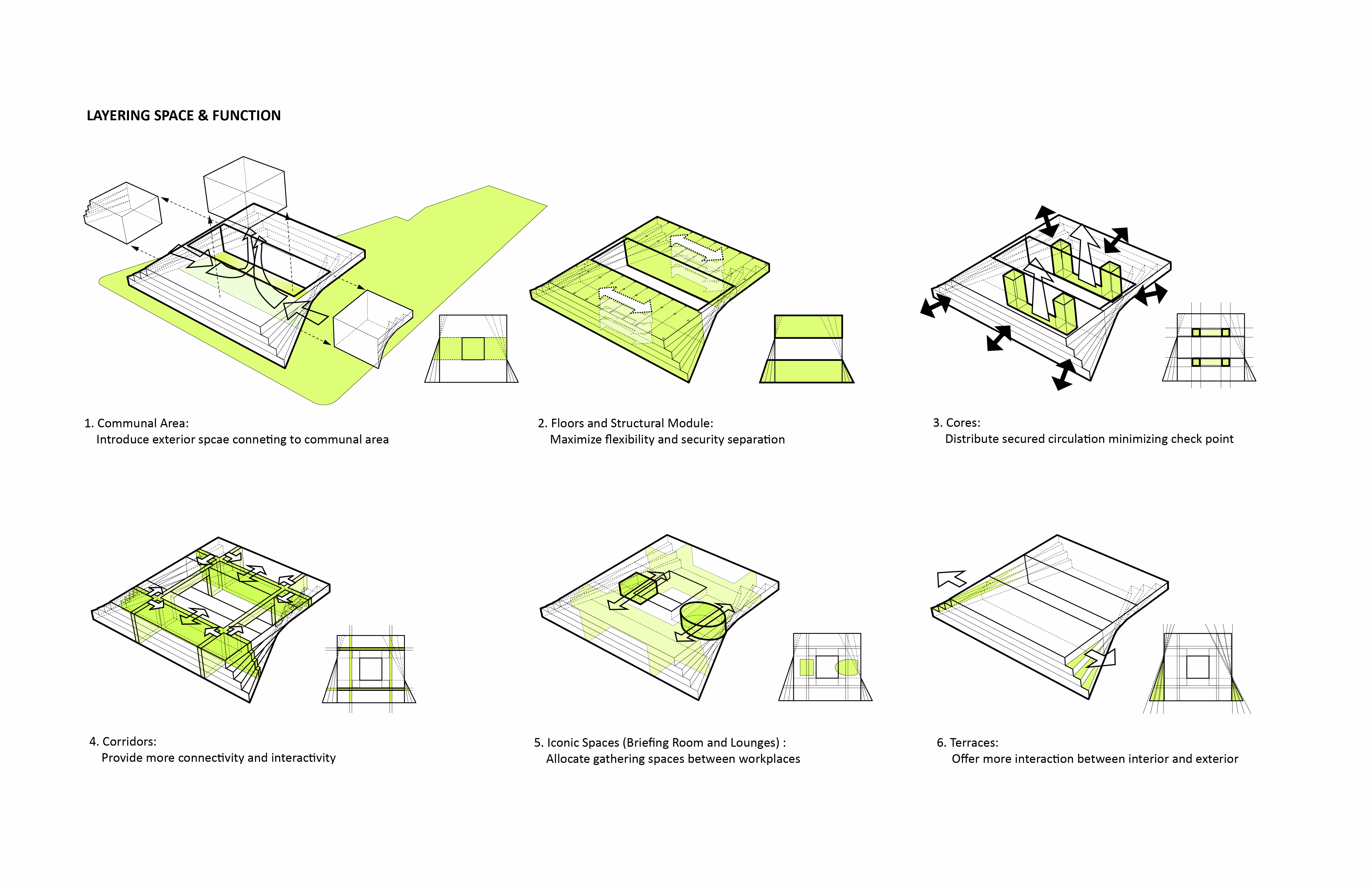 LAYERING SPACE & FUNCTION

1. Communal Area:
Introduce exterior spcae conneting to communal area

2. Floors and Structural Module:
Maximize flexibility and security separation

3. Cores:
Distribute secured circulation minimizing check point

4. Corridors:
Provide more connectivity and interactivity

5. Iconic Spaces (Briefing Room and Lounges) :
Allocate gathering spaces between workplaces

6. Terraces:
Offer more interaction between interior and exterior