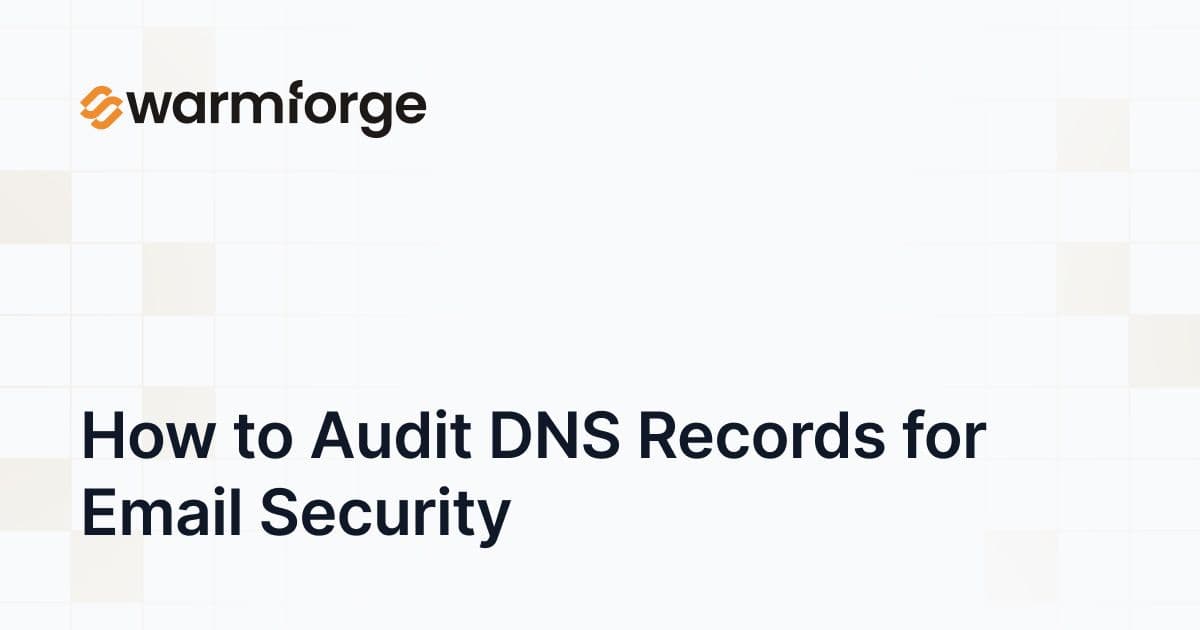 warmforge

How to Audit DNS Records for Email Security