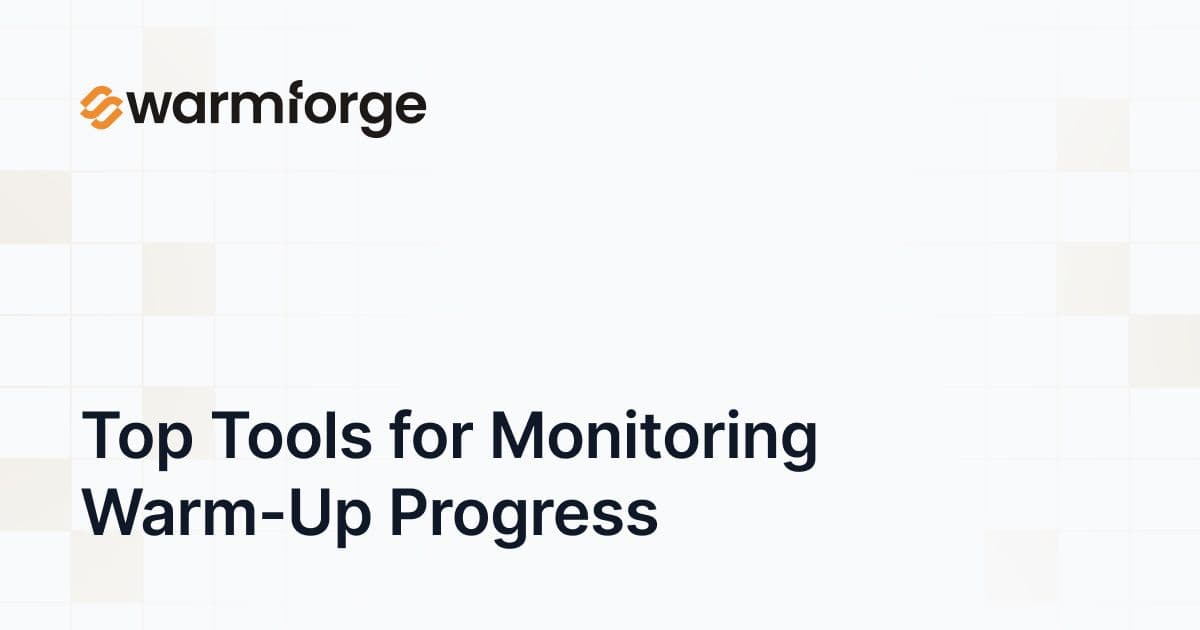 warmforge

Top Tools for Monitoring Warm-Up Progress