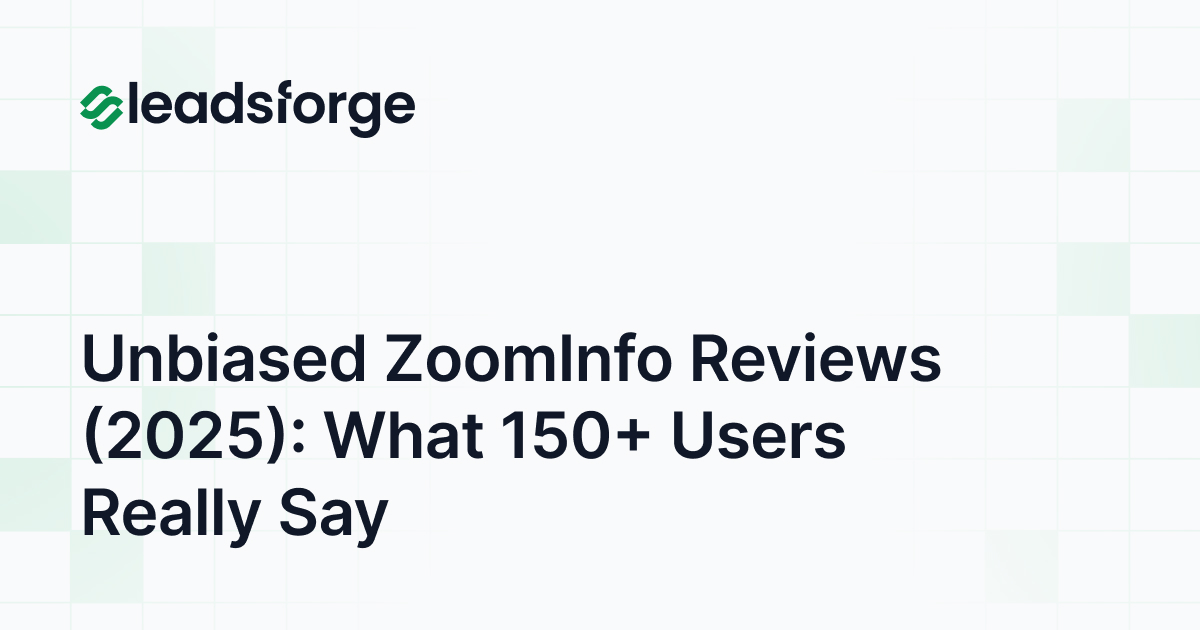 leadsforge

Unbiased ZoomInfo Reviews (2025): What 150+ Users Really Say