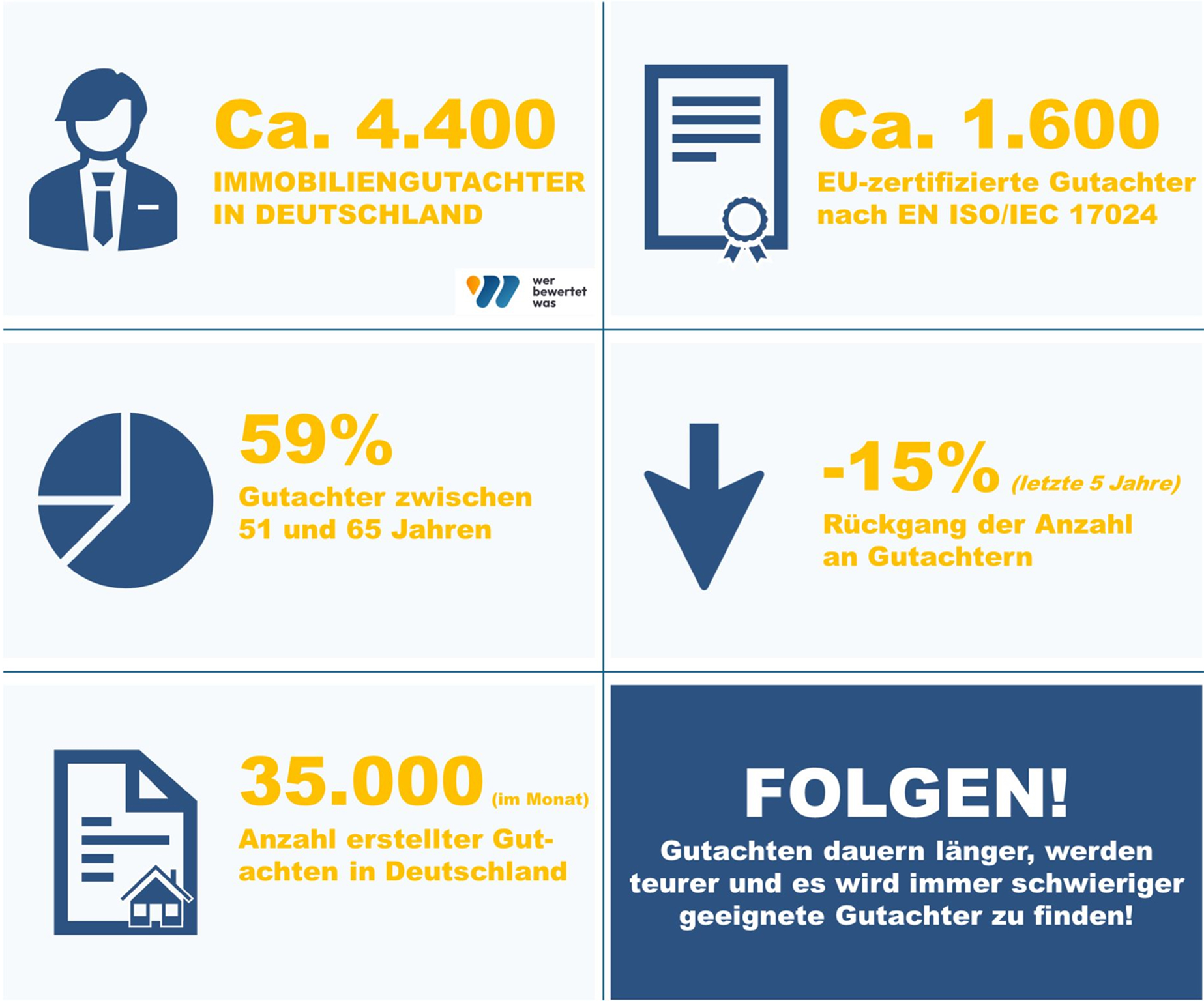 Ca. 4.400
IMMOBILIENGUTACHTER IN DEUTSCHLAND

wer bewertet was

Ca. 1.600
EU-zertifizierte Gutachter nach EN ISO/IEC 17024

59%
Gutachter zwischen 51 und 65 Jahren

-15% (letzte 5 Jahre)
Rückgang der Anzahl an Gutachtern

35.000 (im Monat)
Anzahl erstellter Gutachten in Deutschland

FOLGEN!
Gutachten dauern länger, werden teurer und es wird immer schwieriger geeignete Gutachter zu finden!