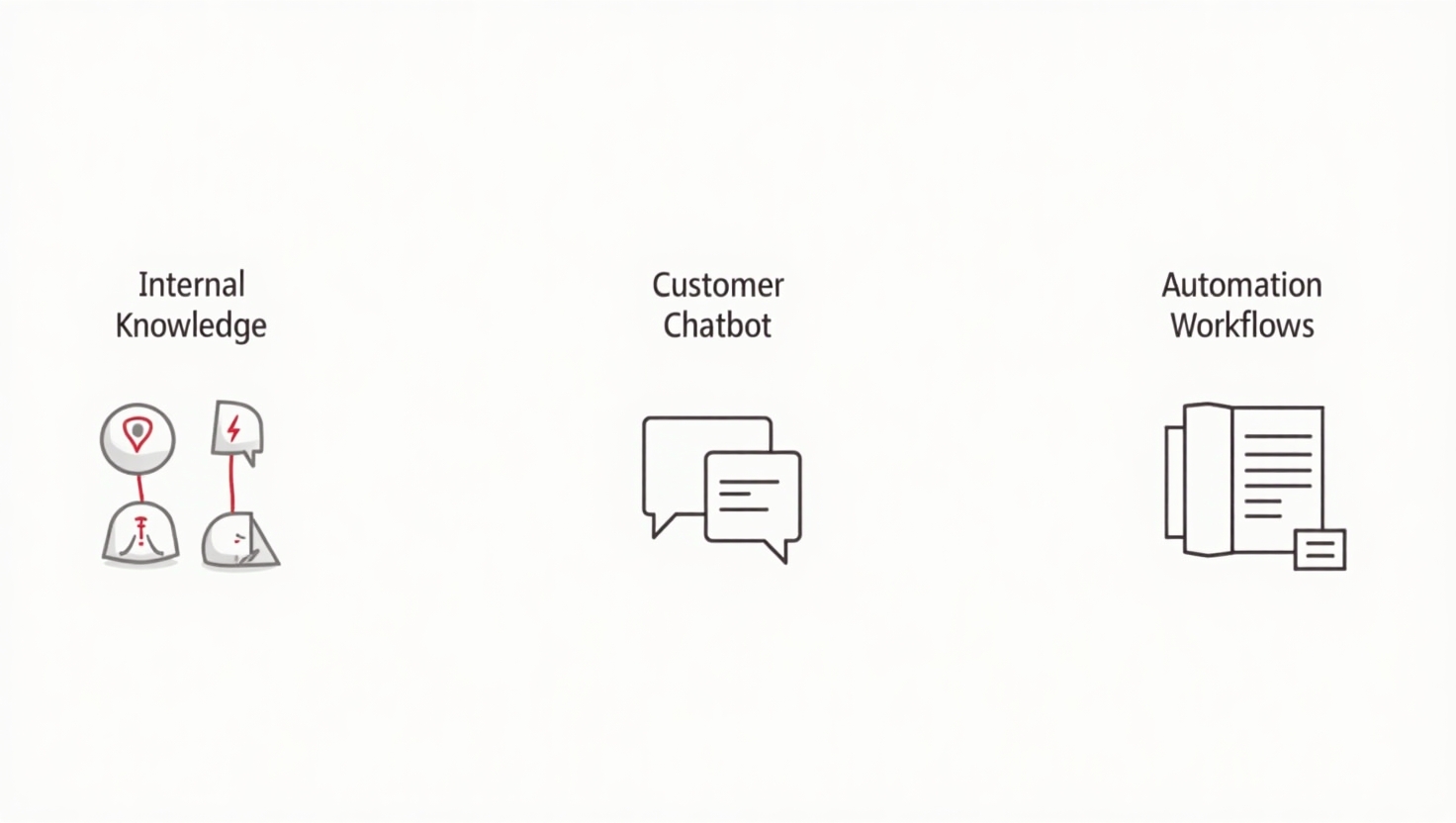 Internal Knowledge

Customer Chatbot

Automation Workflows