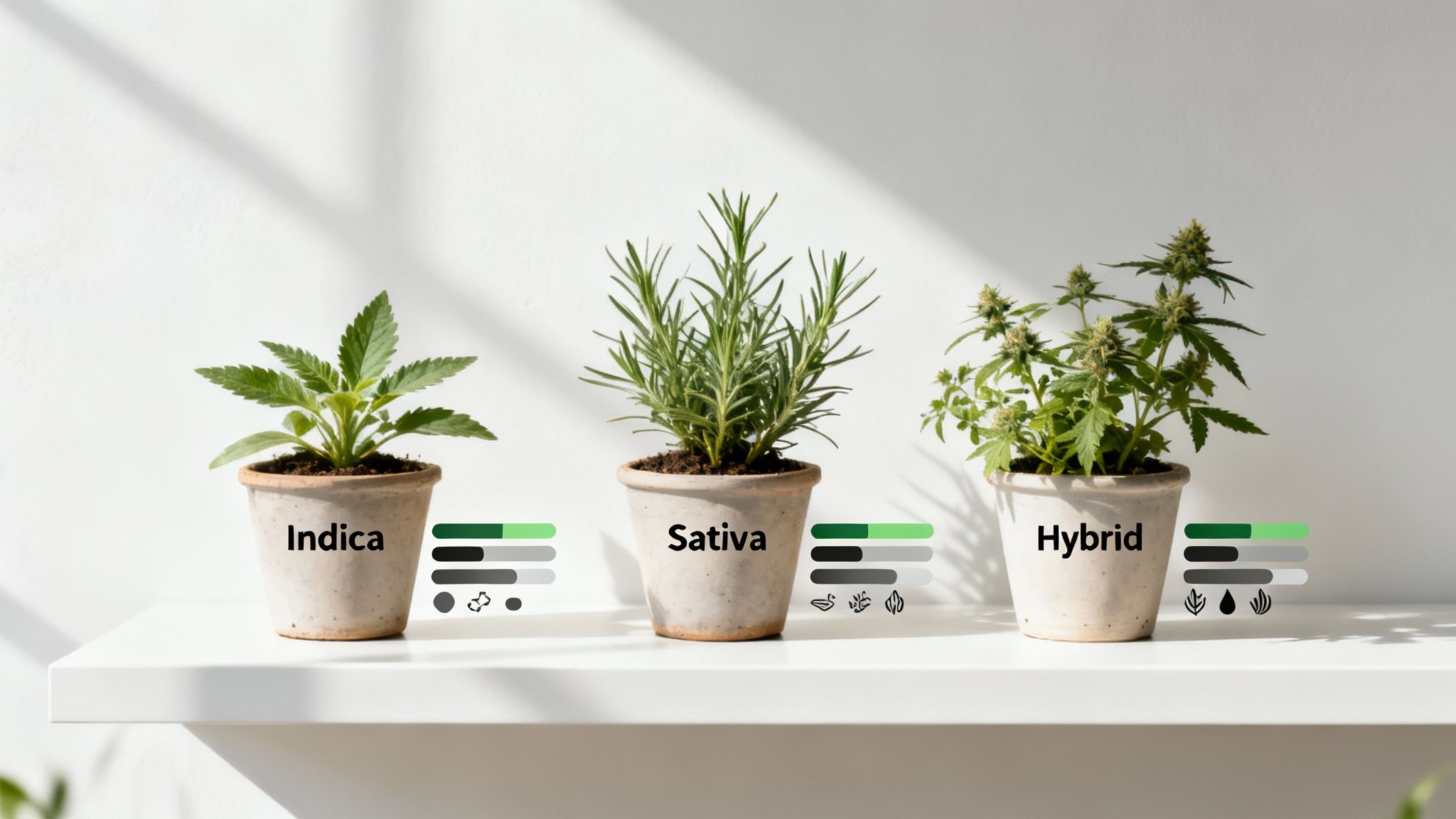 Indica

Sativa

Hybrid