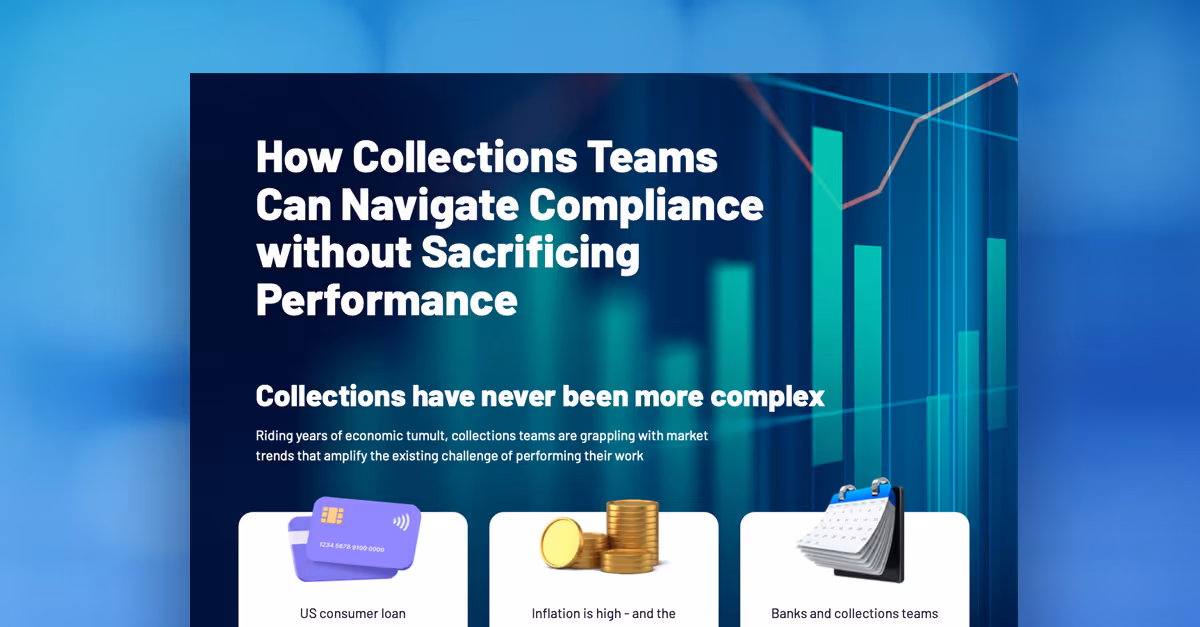 How Collections Teams Can Navigate Compliance without Sacrificing Performance

Collections have never been more complex

Riding years of economic tumult, collections teams are grappling with market trends that amplify the existing challenge of performing their work

1234 5678 9100 0000

US consumer loan

Inflation is high - and the

Banks and collections teams