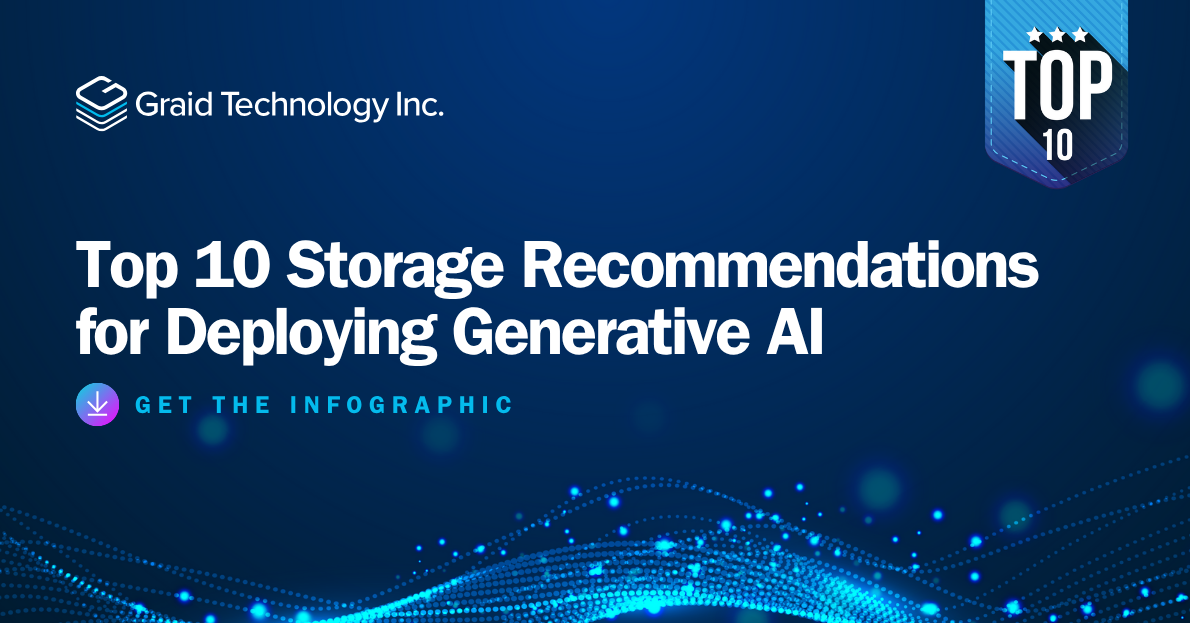 Graid Technology Inc.

TOP 10

Top 10 Storage Recommendations for Deploying Generative AI

GET THE INFOGRAPHIC