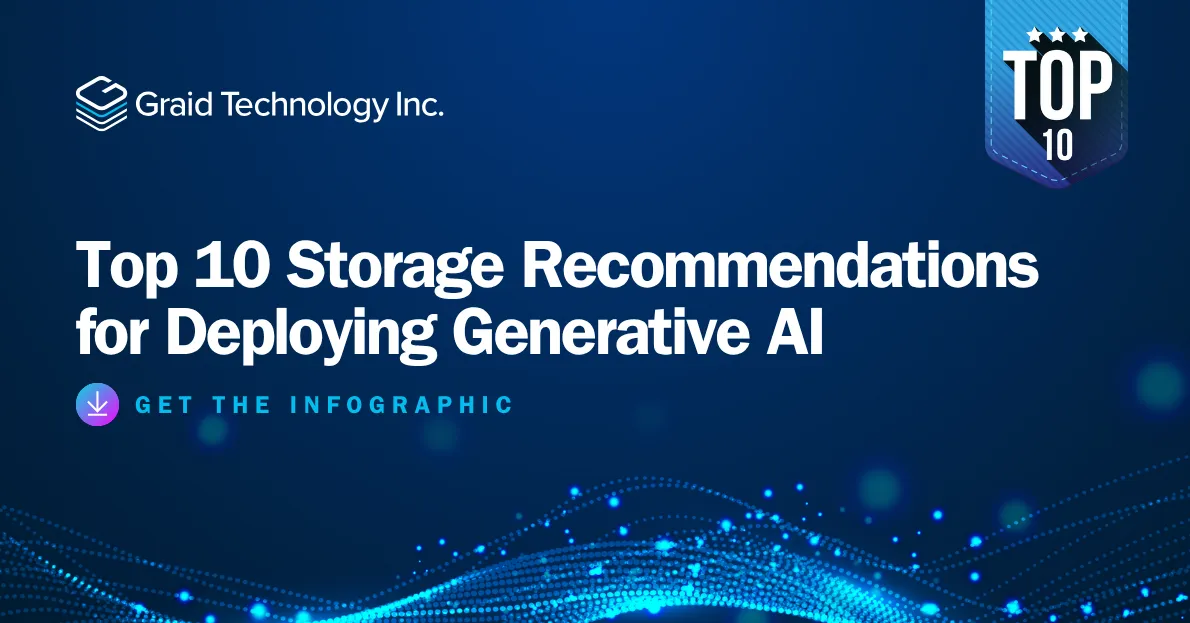 Graid Technology Inc.

TOP
10

Top 10 Storage Recommendations for Deploying Generative AI

GET THE INFOGRAPHIC