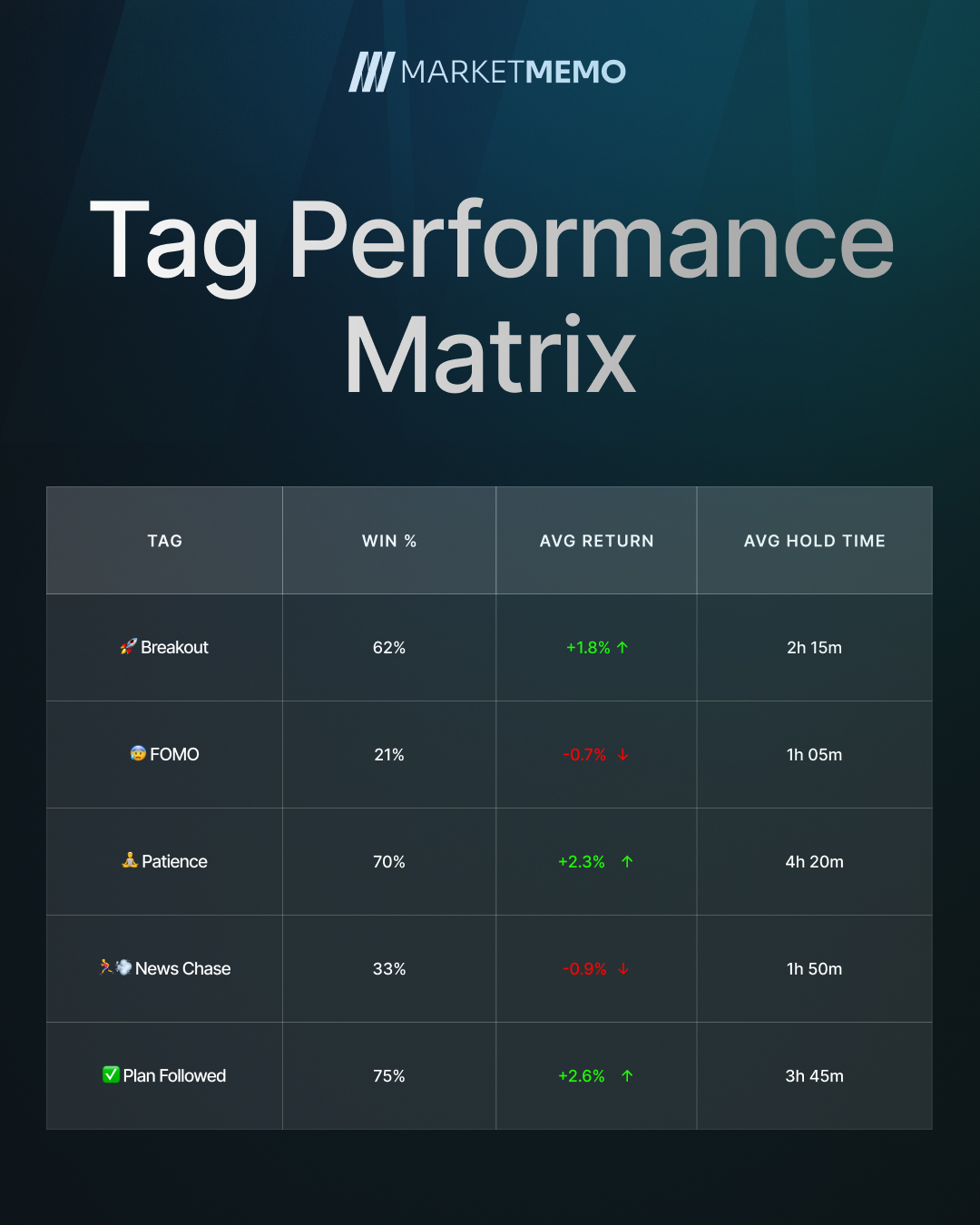 MARKETMEMO

Tag Performance Matrix

| TAG | WIN % | AVG RETURN | AVG HOLD TIME |
|---|---|---|---|
| 🚀 Breakout | 62% | +1.8% ↑ | 2h 15m |
| 😰 FOMO | 21% | -0.7% ↓ | 1h 05m |
| 🧘 Patience | 70% | +2.3% ↑ | 4h 20m |
| 🏃💨 News Chase | 33% | -0.9% ↓ | 1h 50m |
| ✅ Plan Followed | 75% | +2.6% ↑ | 3h 45m |