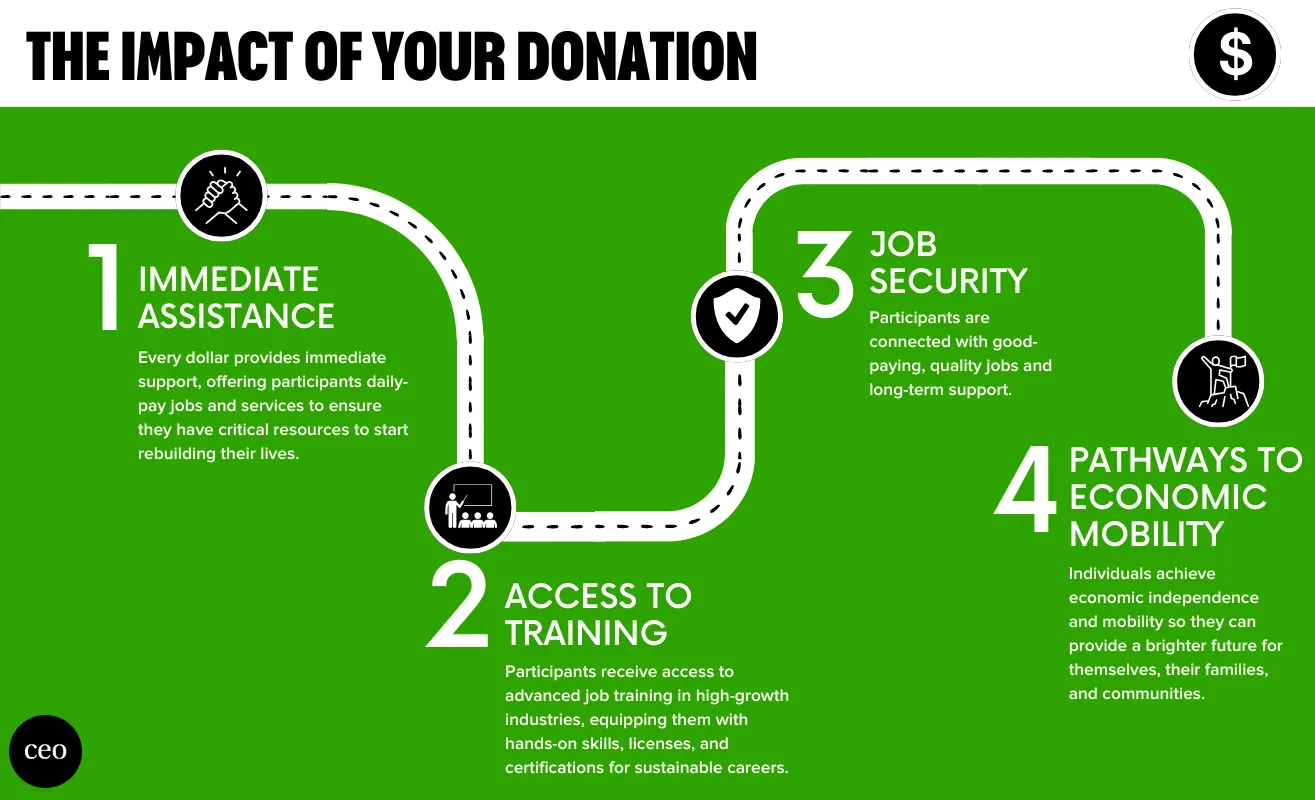 THE IMPACT OF YOUR DONATION

$

1 IMMEDIATE ASSISTANCE

Every dollar provides immediate support, offering participants daily-pay jobs and services to ensure they have critical resources to start rebuilding their lives.

2 ACCESS TO TRAINING

Participants receive access to advanced job training in high-growth industries, equipping them with hands-on skills, licenses, and certifications for sustainable careers.

3 JOB SECURITY

Participants are connected with good-paying, quality jobs and long-term support.

4 PATHWAYS TO ECONOMIC MOBILITY

Individuals achieve economic independence and mobility so they can provide a brighter future for themselves, their families, and communities.

ceo