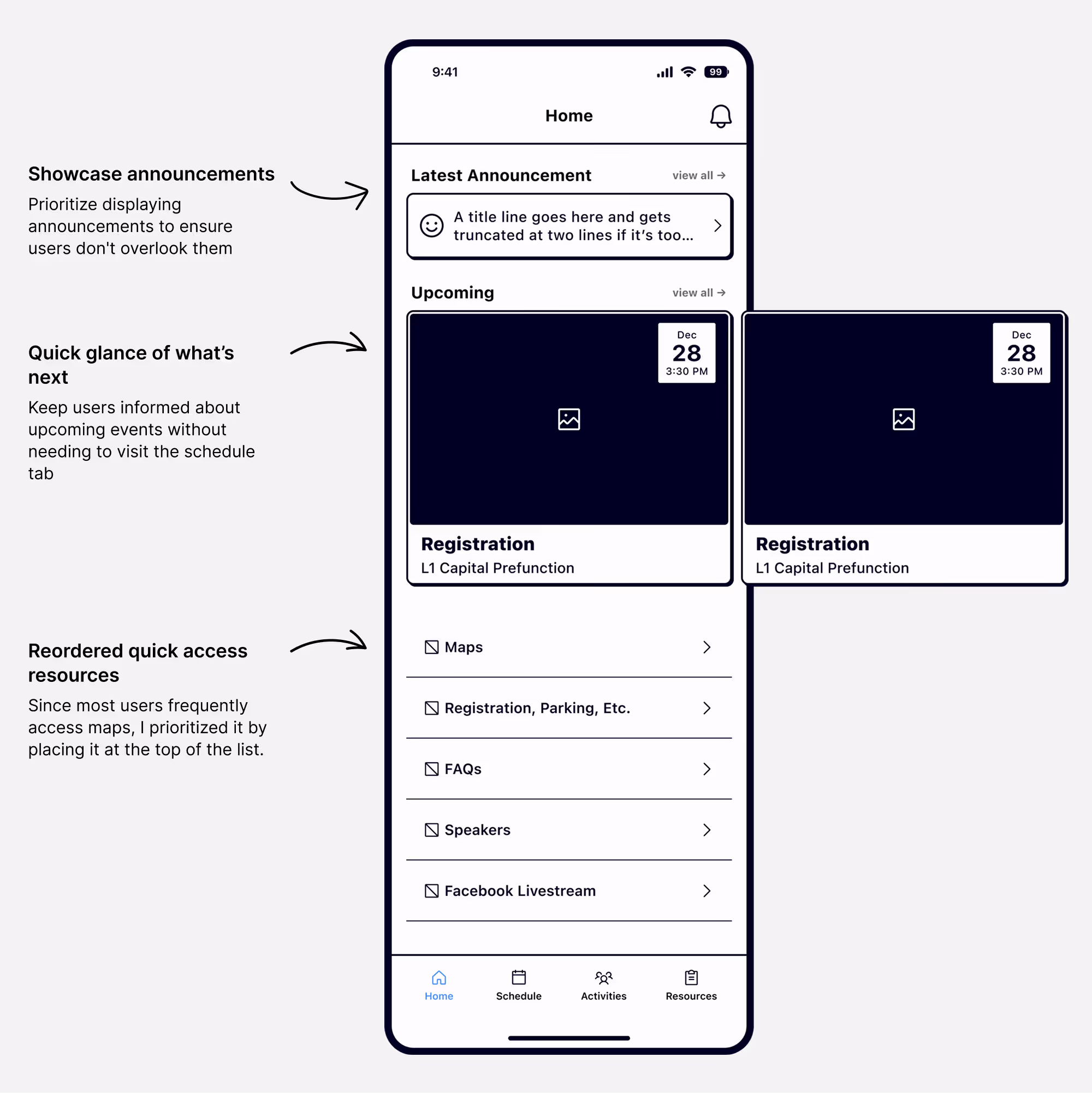 Showcase announcements
Prioritize displaying announcements to ensure users don't overlook them

Quick glance of what's next
Keep users informed about upcoming events without needing to visit the schedule tab

Reordered quick access resources
Since most users frequently access maps, I prioritized it by placing it at the top of the list.

9:41

99

Home

Latest Announcement view all →

A title line goes here and gets truncated at two lines if it's too...

Upcoming view all →

Dec
28
3:30 PM

Registration
L1 Capital Prefunction

Dec
28
3:30 PM

Registration
L1 Capital Prefunction

Maps

Registration, Parking, Etc.

FAQs

Speakers

Facebook Livestream

Home Schedule Activities Resources