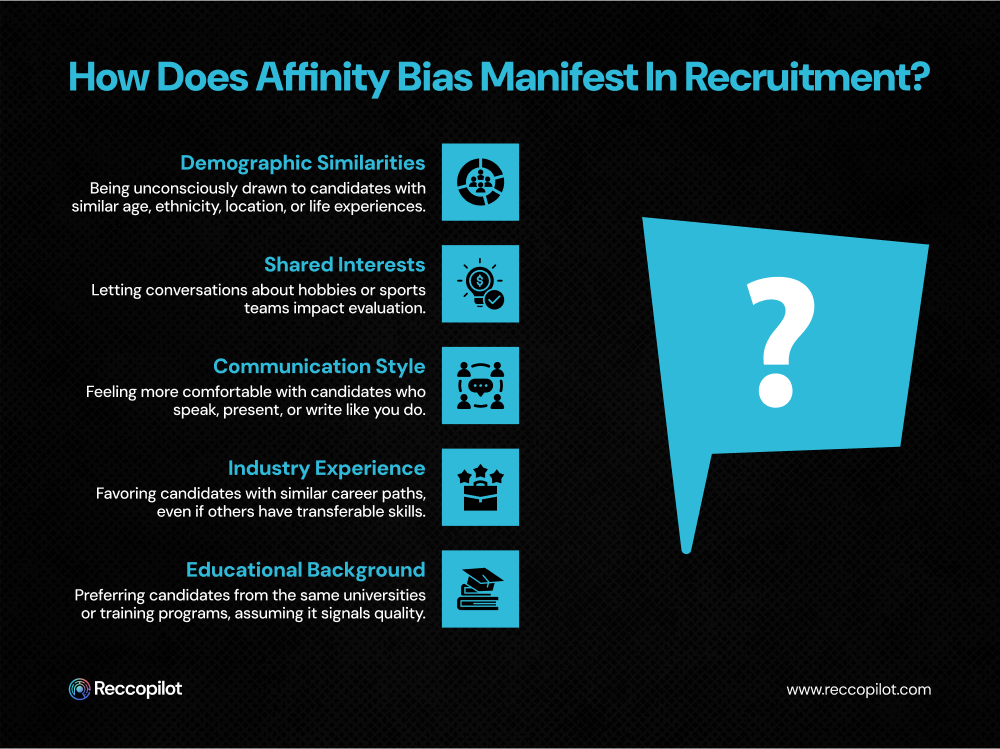 How Does Affinity Bias Manifest In Recruitment?

Demographic Similarities
Being unconsciously drawn to candidates with similar age, ethnicity, location, or life experiences.

Shared Interests
Letting conversations about hobbies or sports teams impact evaluation.

Communication Style
Feeling more comfortable with candidates who speak, present, or write like you do.

Industry Experience
Favoring candidates with similar career paths, even if others have transferable skills.

Educational Background
Preferring candidates from the same universities or training programs, assuming it signals quality.

?

Reccopilot

www.reccopilot.com