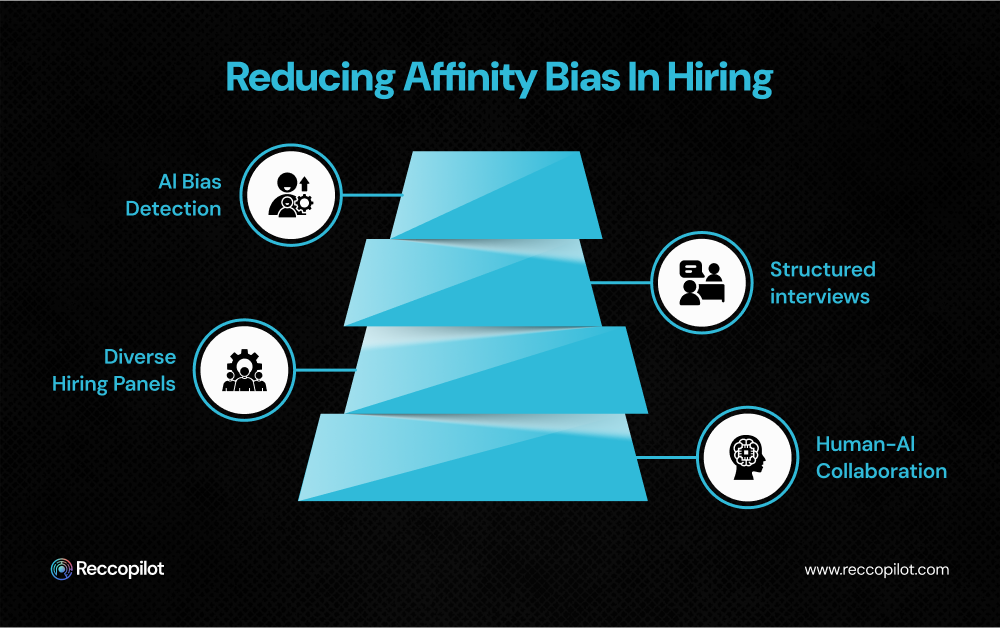 Reducing Affinity Bias In Hiring

AI Bias Detection

Structured interviews

Diverse Hiring Panels

Human-AI Collaboration

Reccopilot

www.reccopilot.com