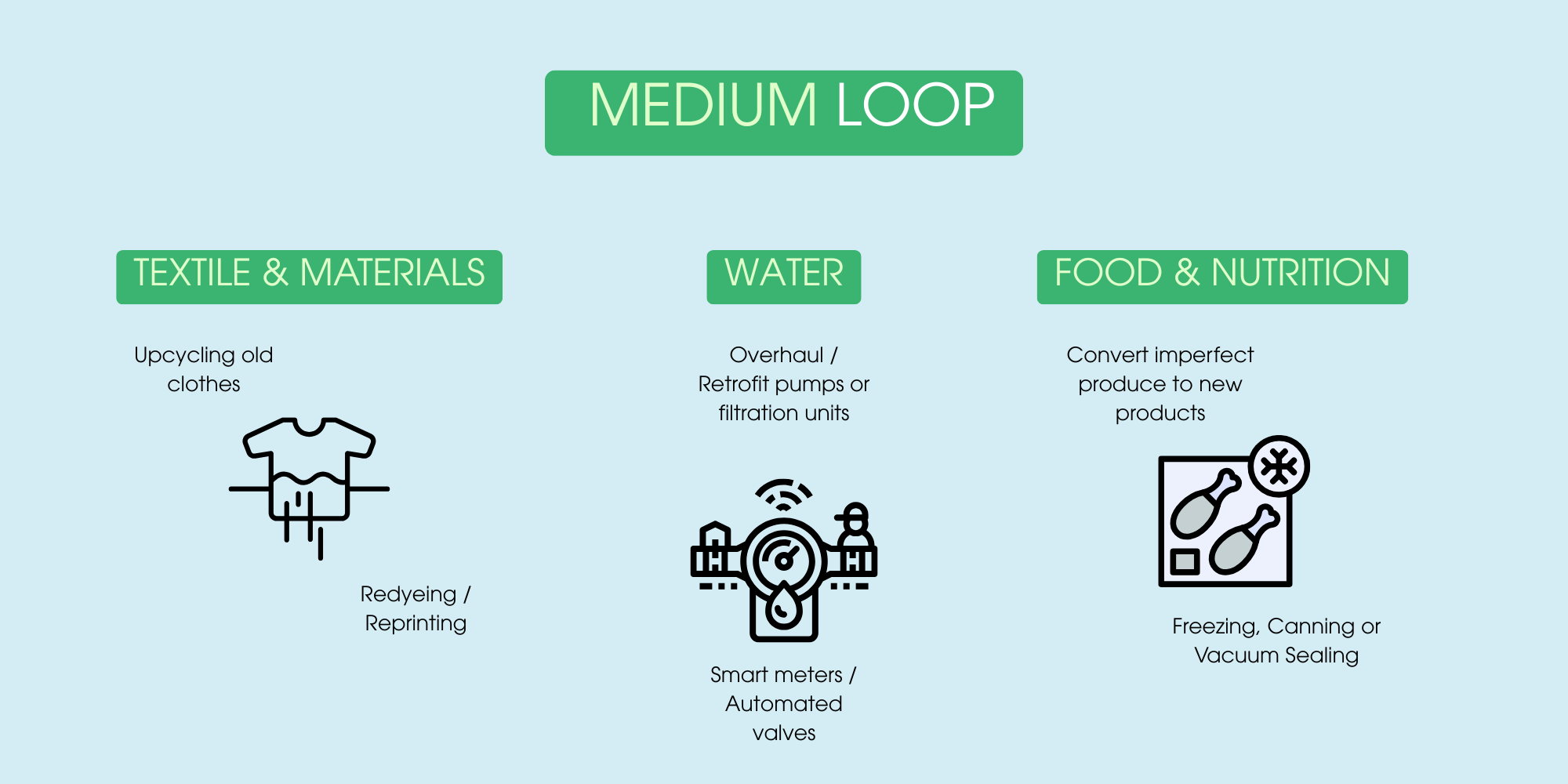 MEDIUM LOOP

TEXTILE & MATERIALS

Upcycling old clothes

Redyeing / Reprinting

WATER

Overhaul / Retrofit pumps or filtration units

Smart meters / Automated valves

FOOD & NUTRITION

Convert imperfect produce to new products

Freezing, Canning or Vacuum Sealing