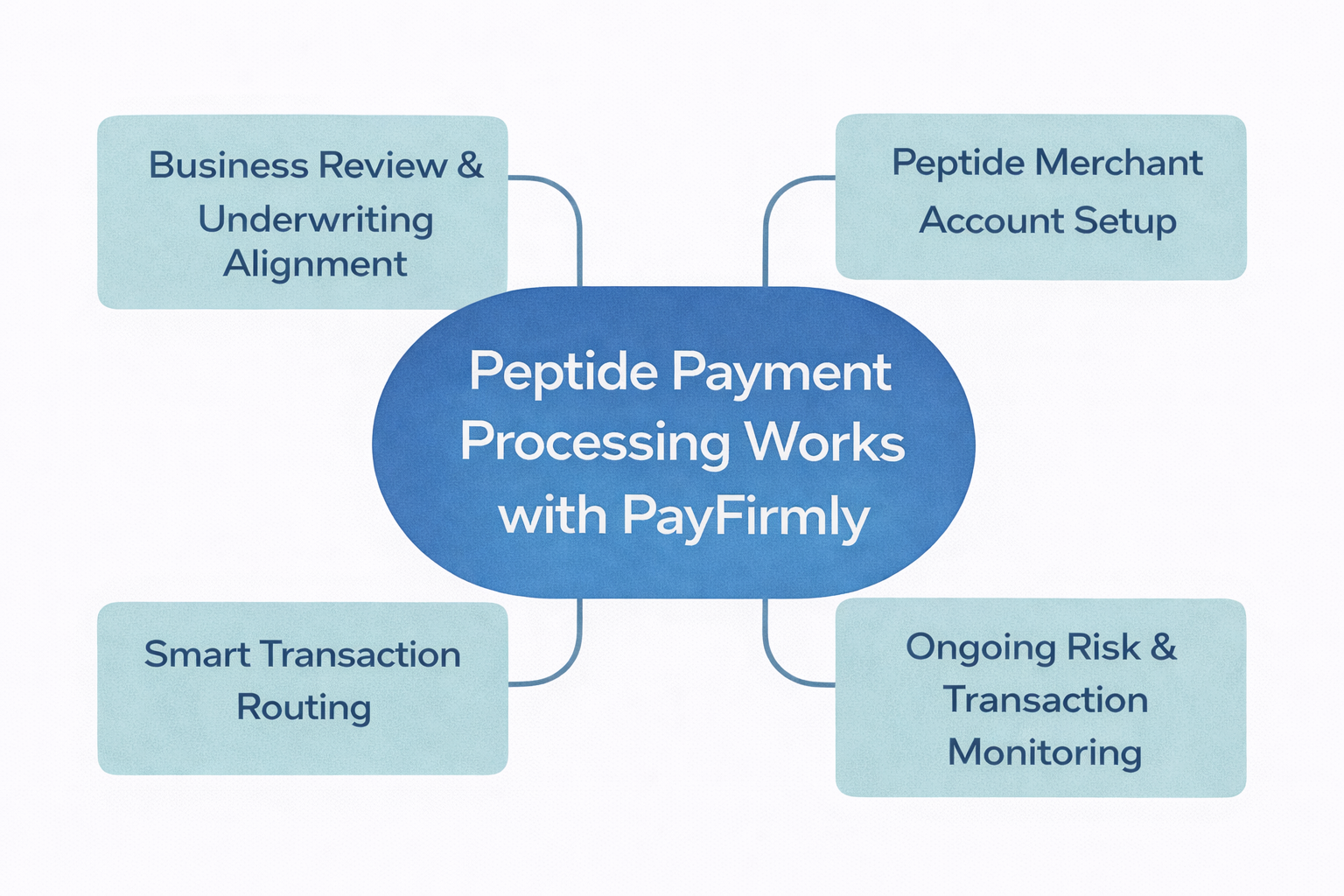 Business Review & Underwriting Alignment

Peptide Merchant Account Setup

Peptide Payment Processing Works with PayFirmly

Smart Transaction Routing

Ongoing Risk & Transaction Monitoring