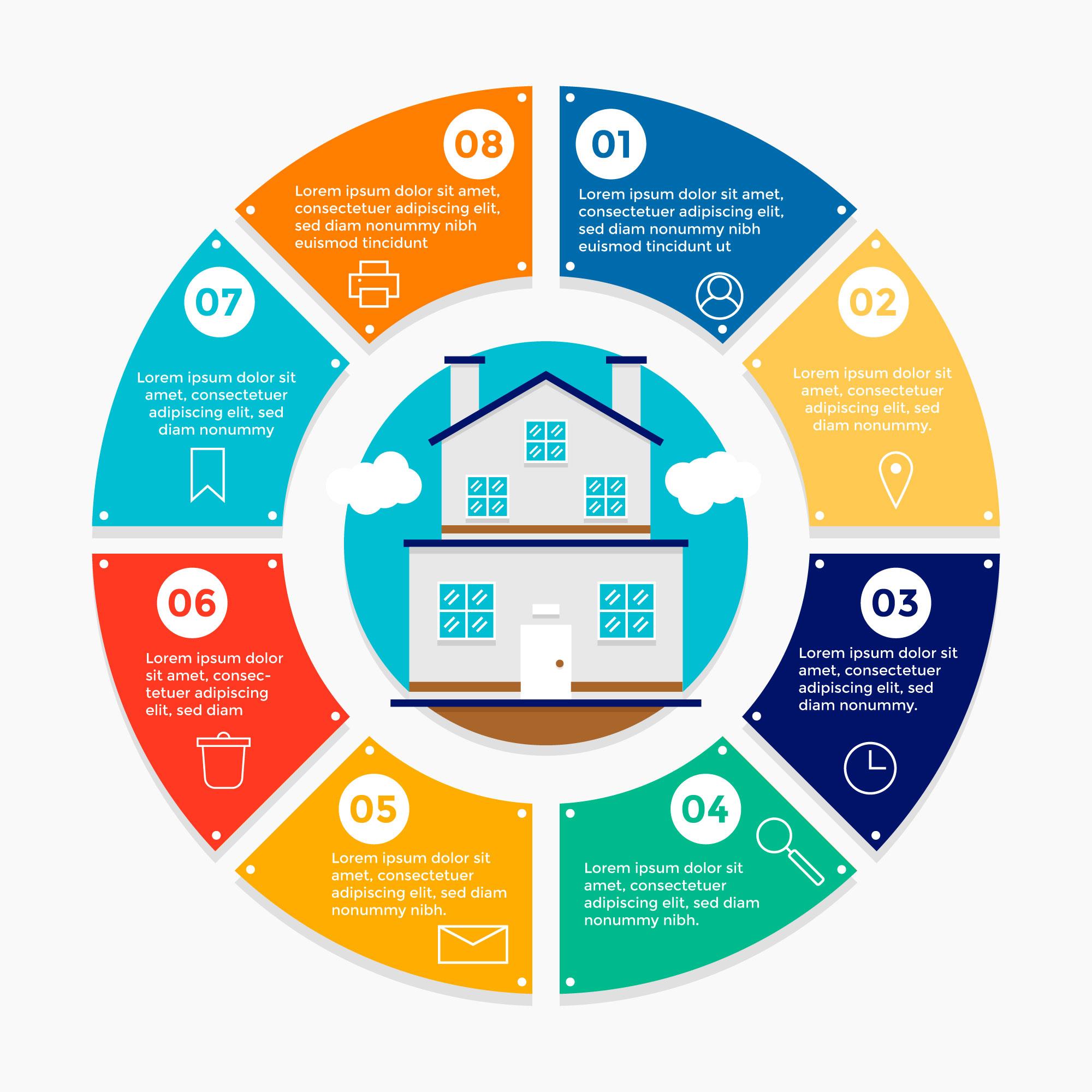 01

Lorem ipsum dolor sit amet, consectetuer adipiscing elit, sed diam nonummy nibh euismod tincidunt ut

02

Lorem ipsum dolor sit amet, consectetuer adipiscing elit, sed diam nonummy.

03

Lorem ipsum dolor sit amet, consectetuer adipiscing elit, sed diam nonummy.

04

Lorem ipsum dolor sit amet, consectetuer adipiscing elit, sed diam nonummy nibh.

05

Lorem ipsum dolor sit amet, consectetuer adipiscing elit, sed diam nonummy nibh.

06

Lorem ipsum dolor sit amet, consectetuer adipiscing elit, sed diam

07

Lorem ipsum dolor sit amet, consectetuer adipiscing elit, sed diam nonummy

08

Lorem ipsum dolor sit amet, consectetuer adipiscing elit, sed diam nonummy nibh euismod tincidunt