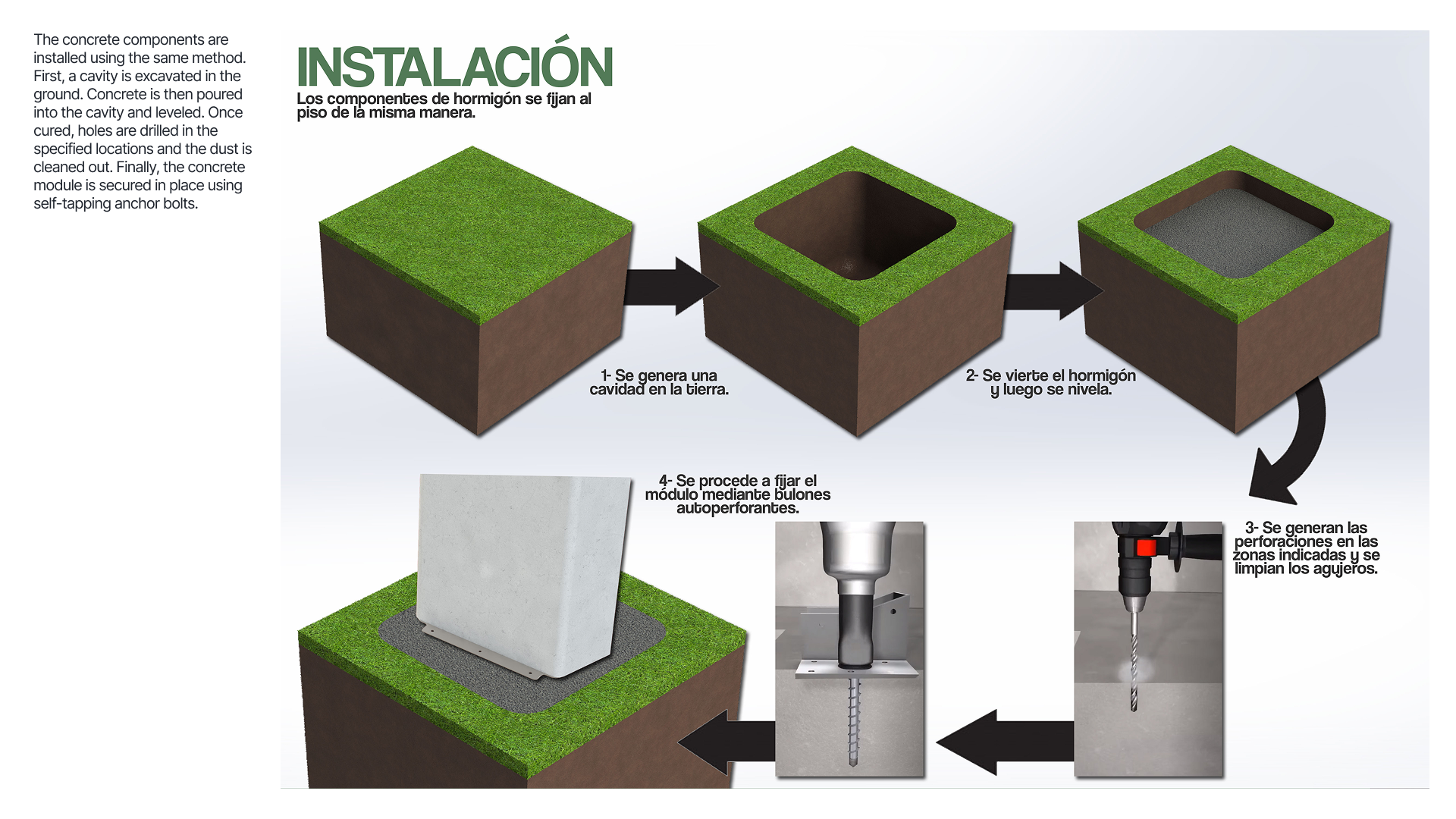 The concrete components are installed using the same method. First, a cavity is excavated in the ground. Concrete is then poured into the cavity and leveled. Once cured, holes are drilled in the specified locations and the dust is cleaned out. Finally, the concrete module is secured in place using self-tapping anchor bolts.

INSTALACIÓN

Los componentes de hormigón se fijan al piso de la misma manera.

1- Se genera una cavidad en la tierra.

2- Se vierte el hormigón y luego se nivela.

3- Se generan las perforaciones en las zonas indicadas y se limpian los agujeros.

4- Se procede a fijar el módulo mediante bulones autoperforantes.