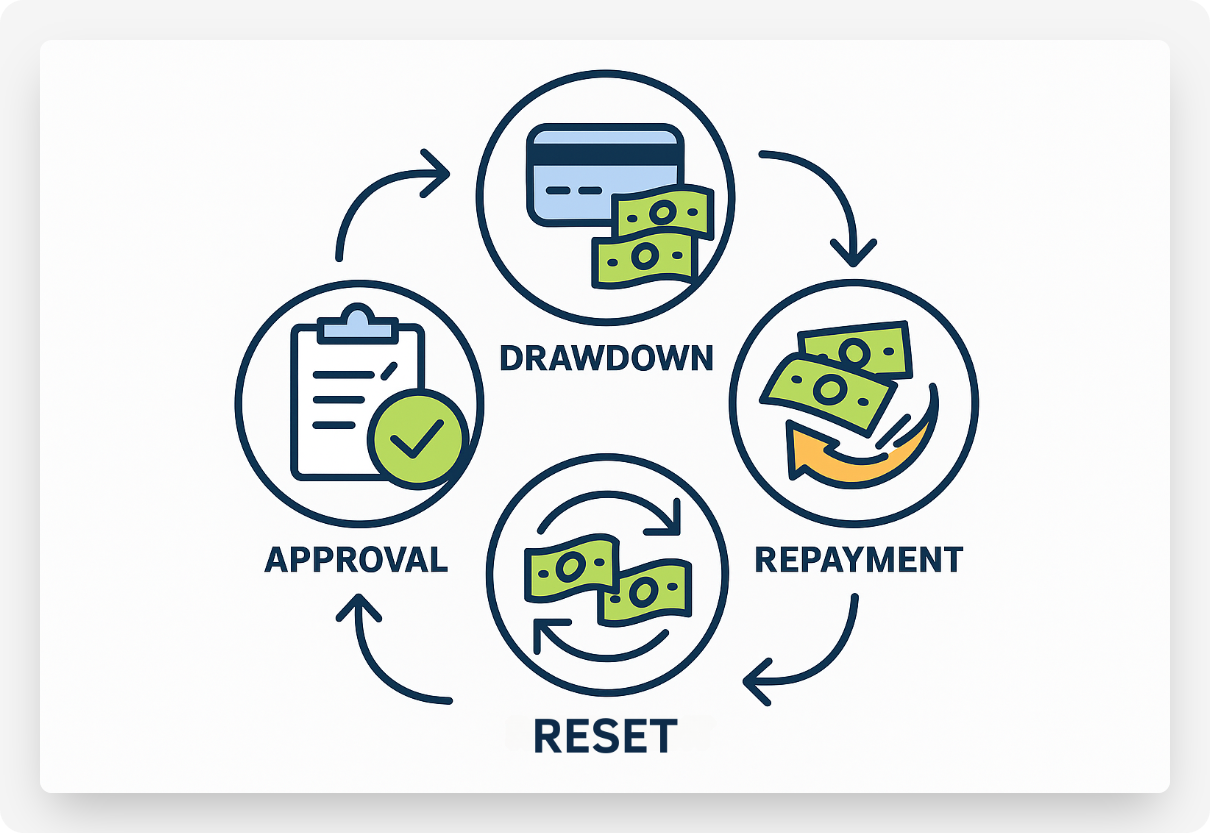 DRAWDOWN

APPROVAL

REPAYMENT

RESET