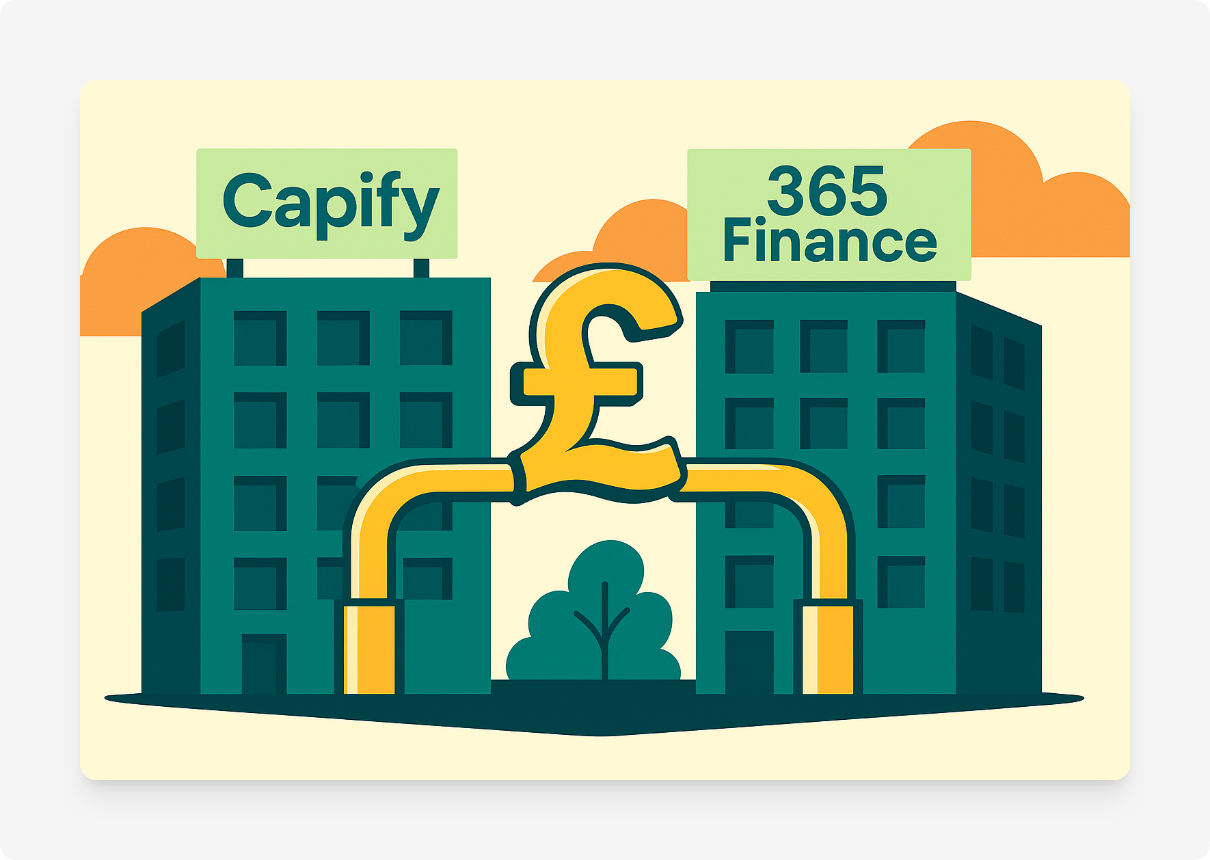 Capify

365 Finance

£