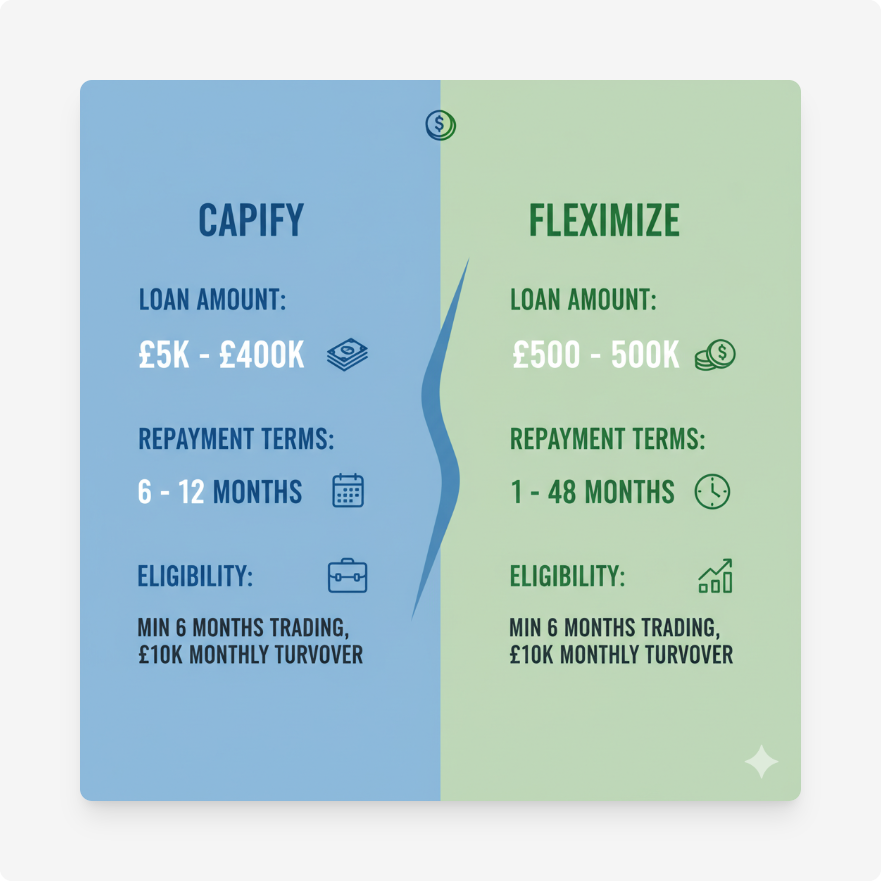 CAPIFY

LOAN AMOUNT:

£5K - £400K

REPAYMENT TERMS:

6 - 12 MONTHS

ELIGIBILITY:

MIN 6 MONTHS TRADING, £10K MONTHLY TURVOVER

FLEXIMIZE

LOAN AMOUNT:

£500 - 500K

REPAYMENT TERMS:

1 - 48 MONTHS

ELIGIBILITY:

MIN 6 MONTHS TRADING, £10K MONTHLY TURVOVER