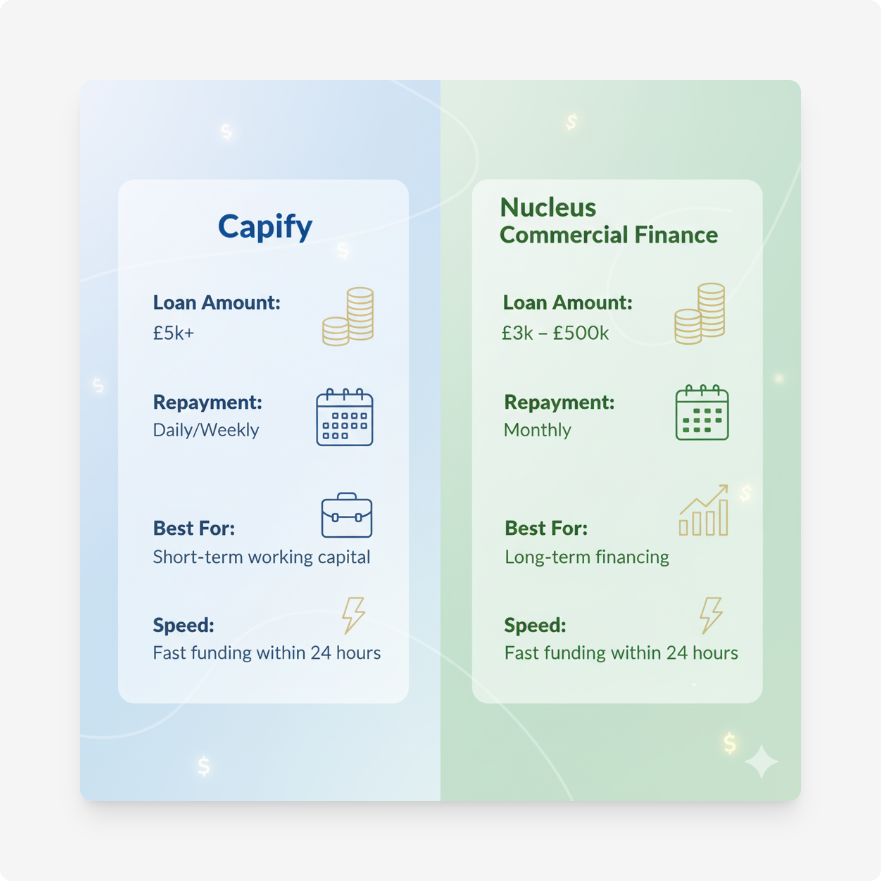 Capify

Loan Amount:
£5k+

Repayment:
Daily/Weekly

Best For:
Short-term working capital

Speed:
Fast funding within 24 hours

Nucleus
Commercial Finance

Loan Amount:
£3k – £500k

Repayment:
Monthly

Best For:
Long-term financing

Speed:
Fast funding within 24 hours