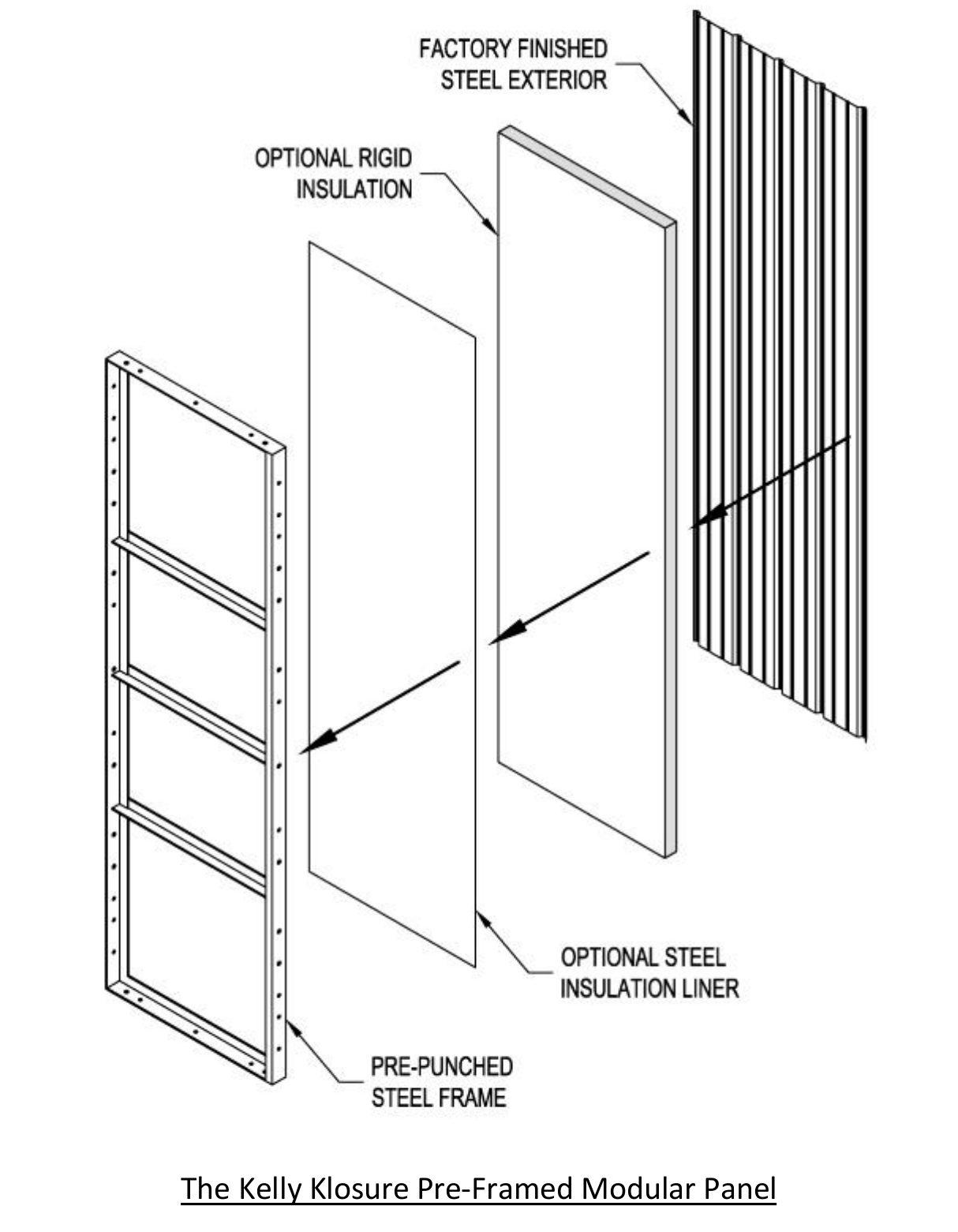 FACTORY FINISHED
STEEL EXTERIOR

OPTIONAL RIGID
INSULATION

OPTIONAL STEEL
INSULATION LINER

PRE-PUNCHED
STEEL FRAME

The Kelly Klosure Pre-Framed Modular Panel